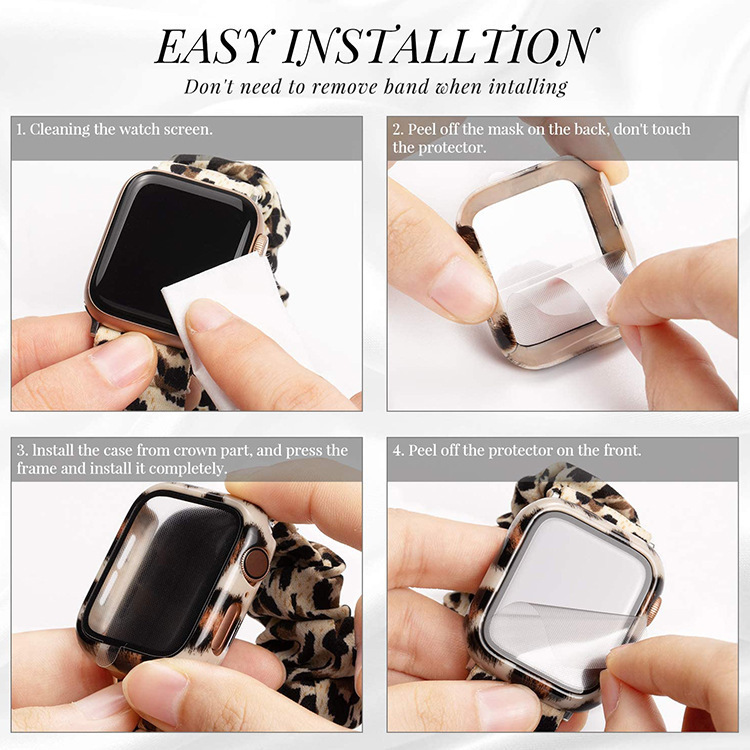 EASY INSTALLTION

Don't need to remove band when intalling

1. Cleaning the watch screen.

2. Peel off the mask on the back, don't touch the protector.

3. Install the case from crown part, and press the frame and install it completely.

4. Peel off the protector on the front.