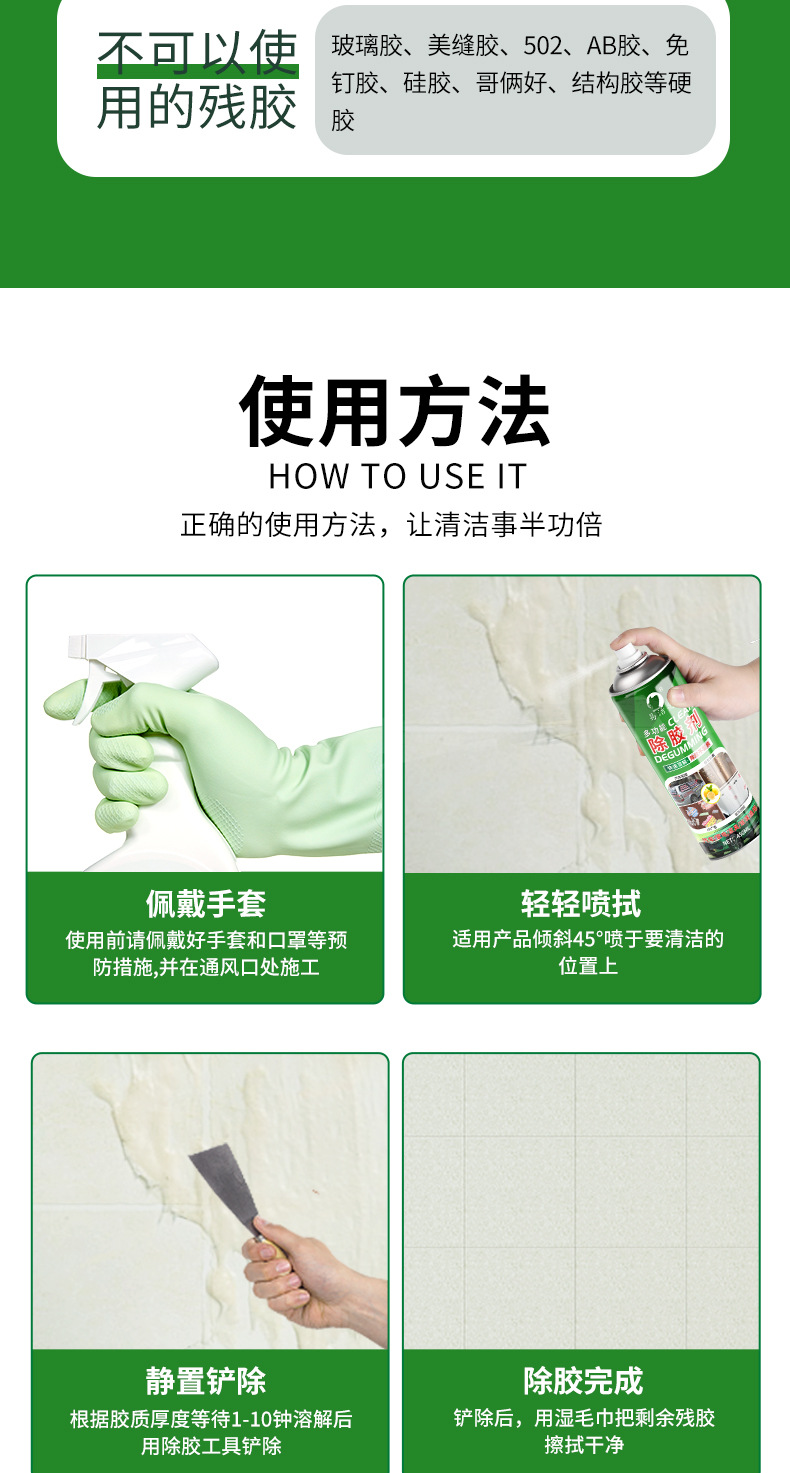 不可以使用的残胶

玻璃胶、美缝胶、502、AB胶、免钉胶、硅胶、哥俩好、结构胶等硬胶

使用方法
HOW TO USE IT
正确的使用方法，让清洁事半功倍

多功能 除胶剂 DEGUMMING

佩戴手套
使用前请佩戴好手套和口罩等预防措施,并在通风口处施工

轻轻喷拭
适用产品倾斜45°喷于要清洁的位置上

静置铲除
根据胶质厚度等待1-10钟溶解后用除胶工具铲除

除胶完成
铲除后，用湿毛巾把剩余残胶擦拭干净