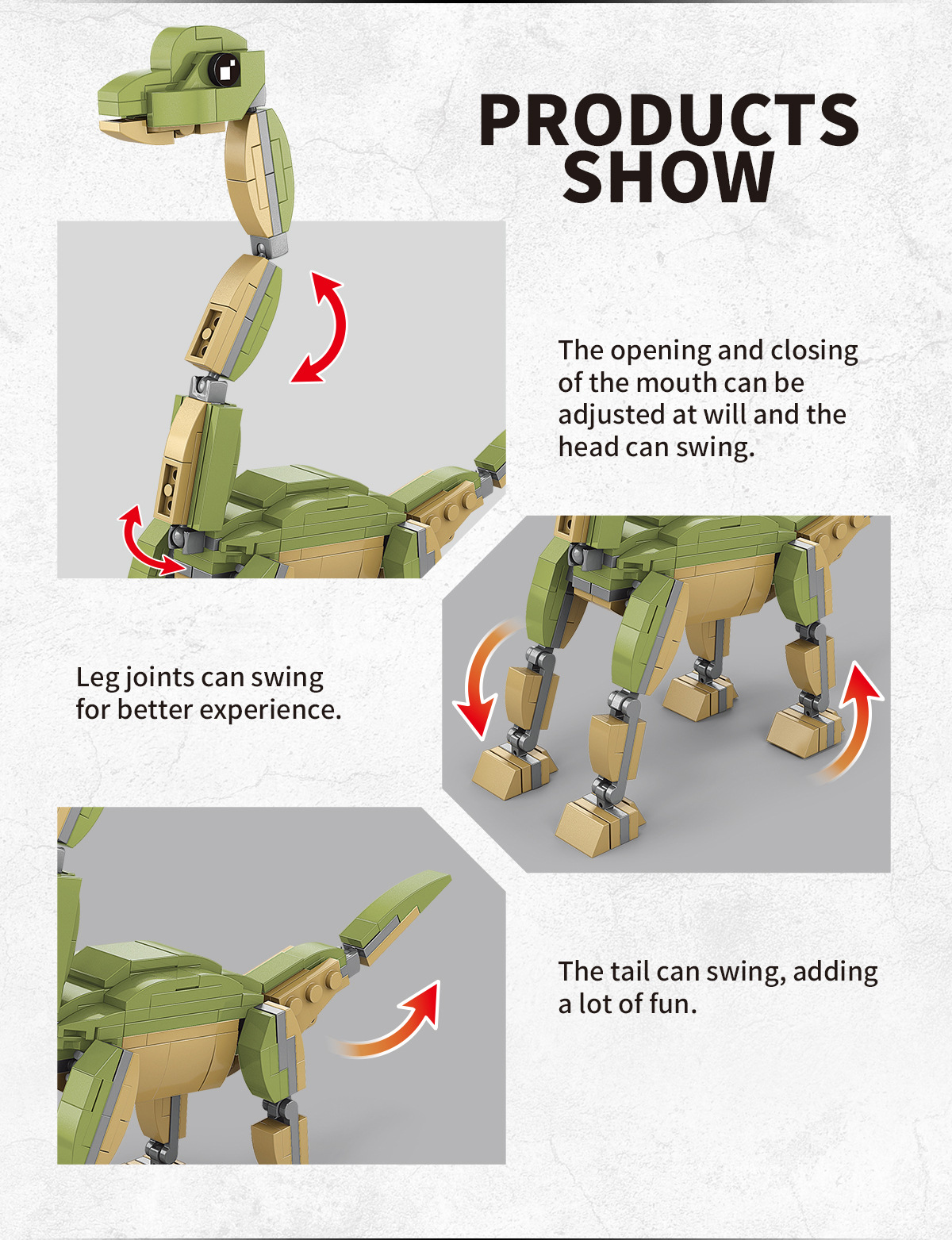 PRODUCTS SHOW

The opening and closing of the mouth can be adjusted at will and the head can swing.

Leg joints can swing for better experience.

The tail can swing, adding a lot of fun.