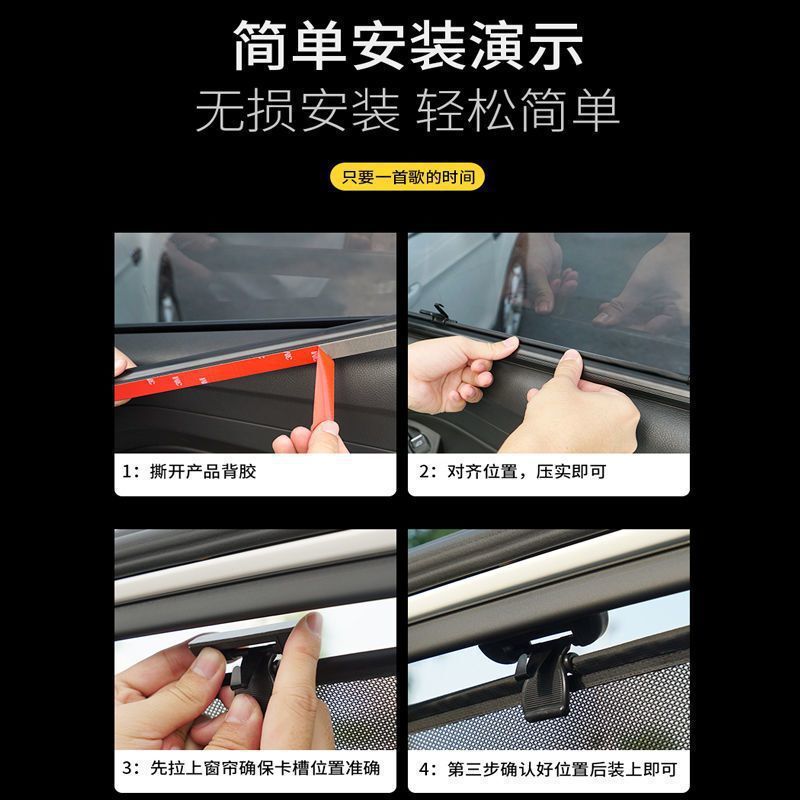 简单安装演示
无损安装 轻松简单

只要一首歌的时间

1：撕开产品背胶

2：对齐位置，压实即可

3：先拉上窗帘确保卡槽位置准确

4：第三步确认好位置后装上即可