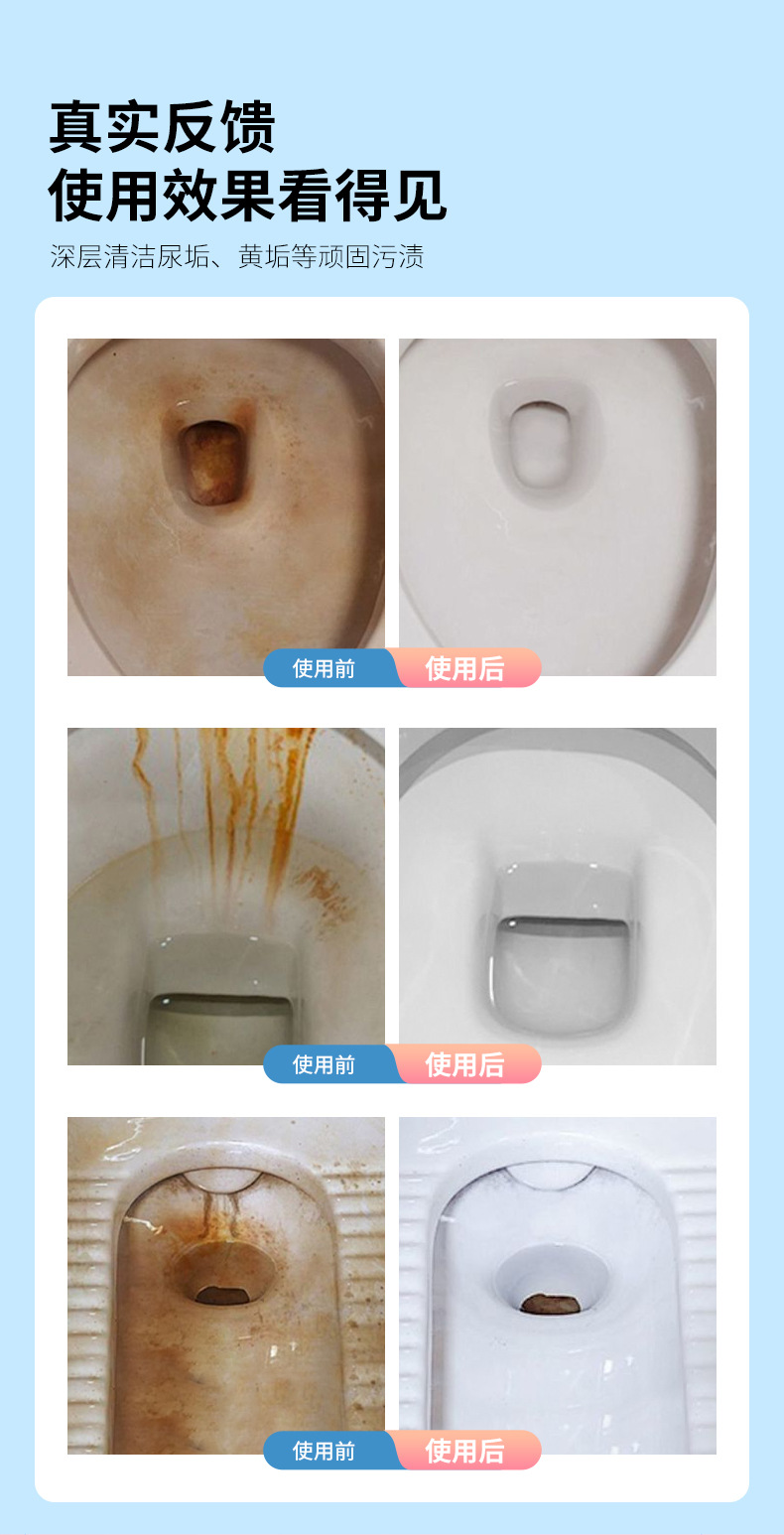 真实反馈
使用效果看得见

深层清洁尿垢、黄垢等顽固污渍

使用前 使用后

使用前 使用后

使用前 使用后