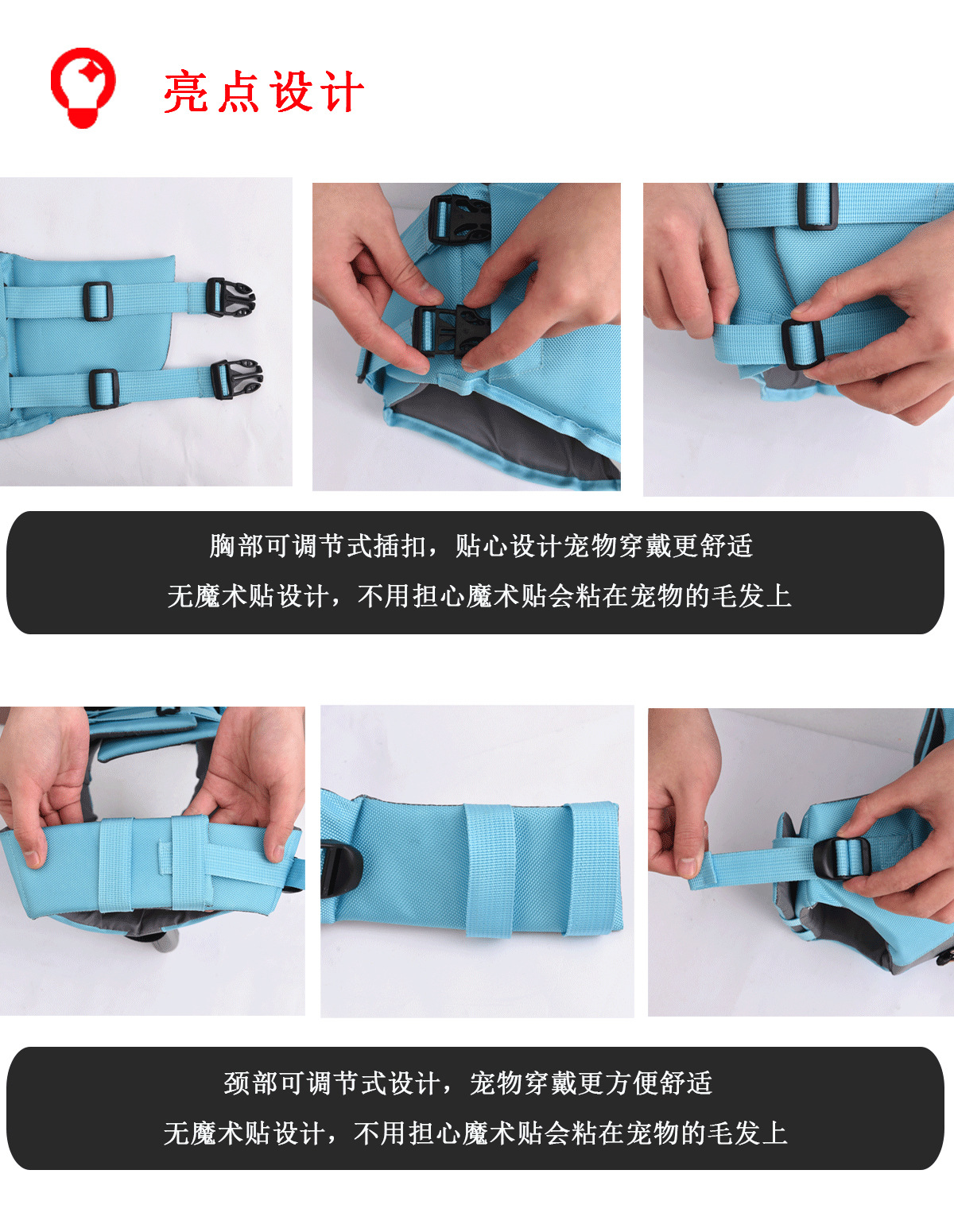 亮点设计

胸部可调节式插扣，贴心设计宠物穿戴更舒适
无魔术贴设计，不用担心魔术贴会粘在宠物的毛发上

颈部可调节式设计，宠物穿戴更方便舒适
无魔术贴设计，不用担心魔术贴会粘在宠物的毛发上