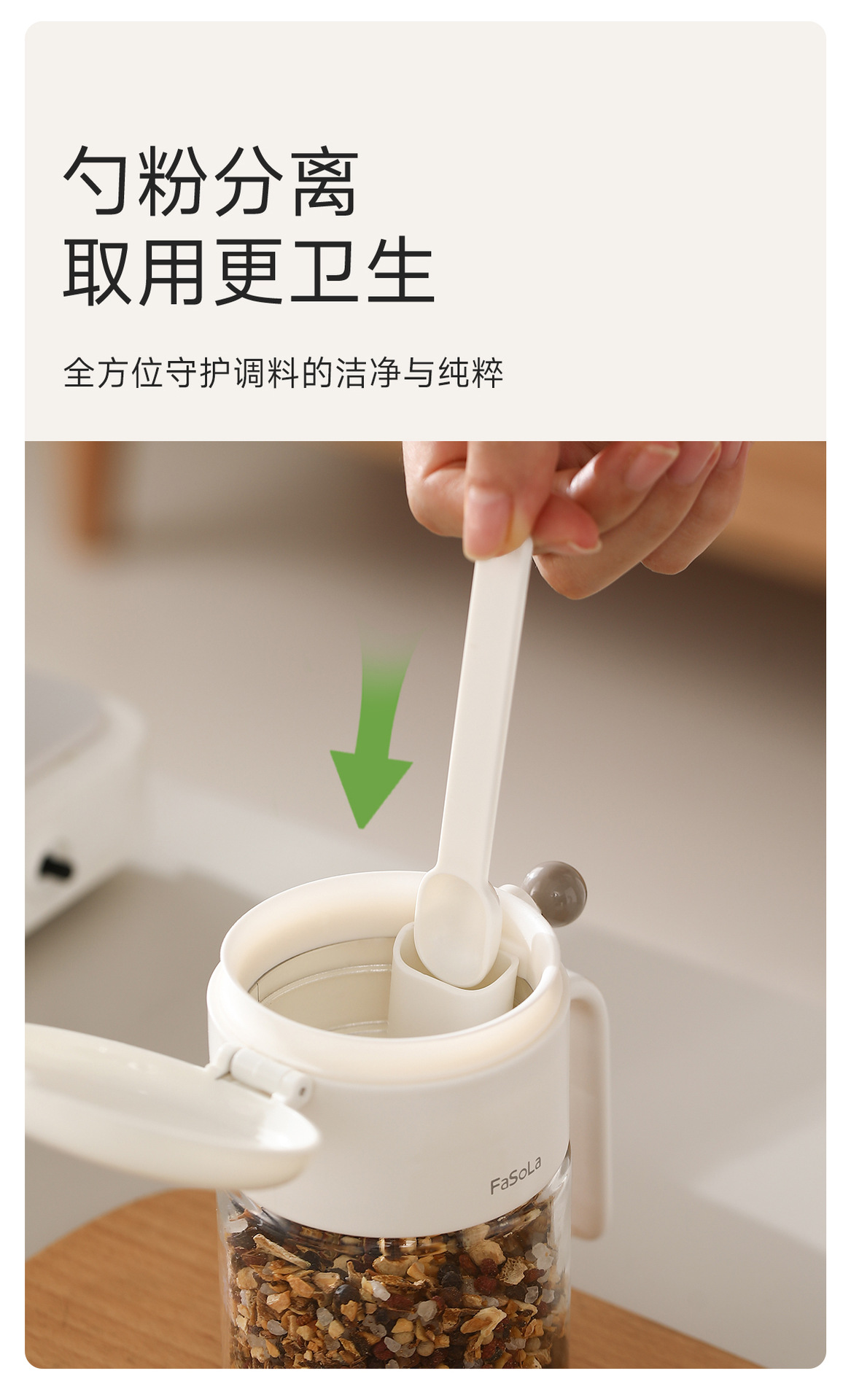 勺粉分离
取用更卫生

全方位守护调料的洁净与纯粹

FaSoLa