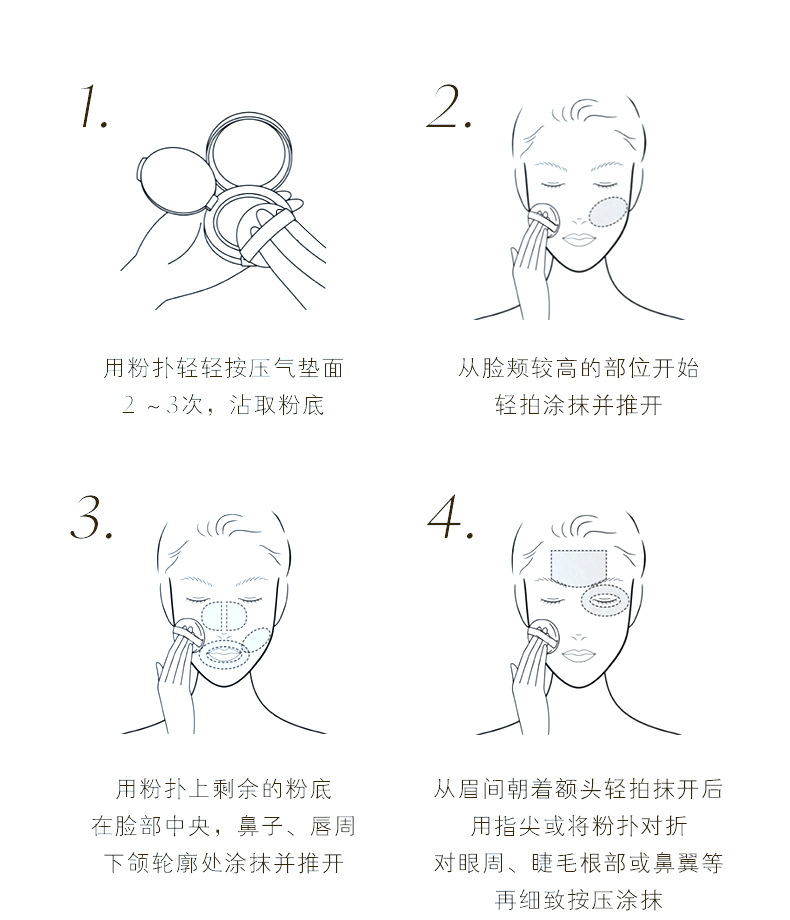 1.

用粉扑轻轻按压气垫面
2 ~3次，沾取粉底

2.

从脸颊较高的部位开始
轻拍涂抹并推开

3.

用粉扑上剩余的粉底
在脸部中央，鼻子、唇周
下颌轮廓处涂抹并推开

4.

从眉间朝着额头轻拍抹开后
用指尖或将粉扑对折
对眼周、睫毛根部或鼻翼等
再细致按压涂抹