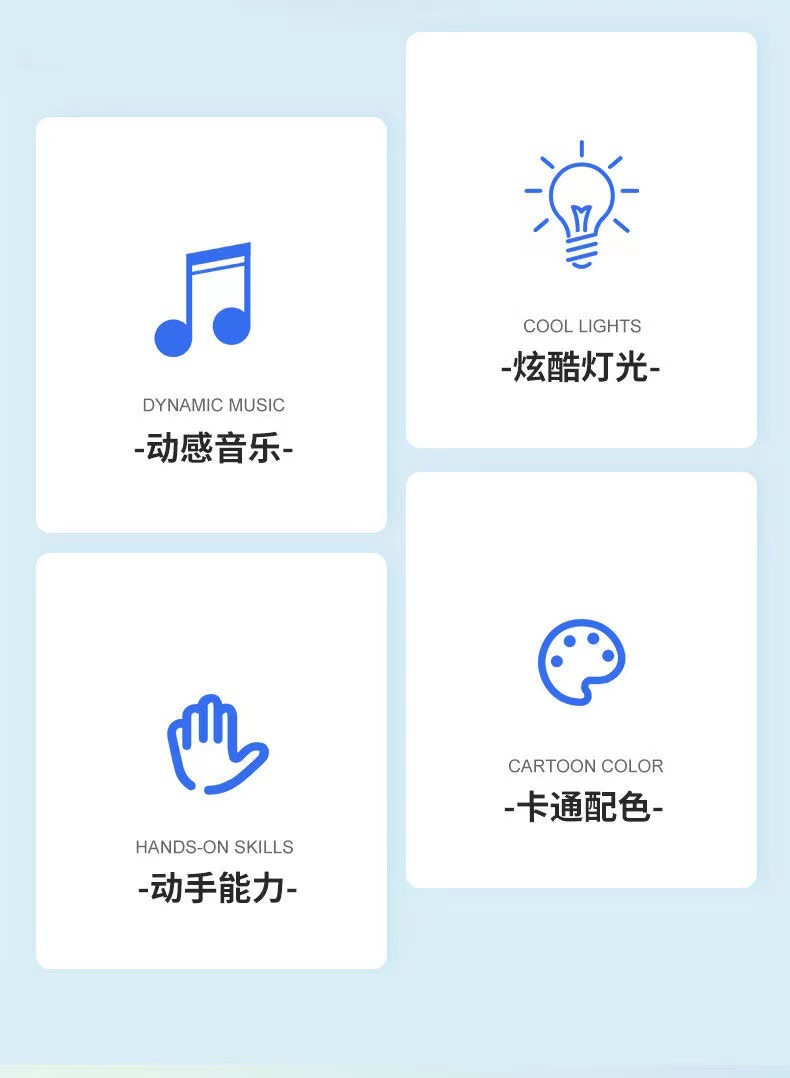 DYNAMIC MUSIC
-动感音乐-

HANDS-ON SKILLS
-动手能力-

COOL LIGHTS
-炫酷灯光-

CARTOON COLOR
-卡通配色-