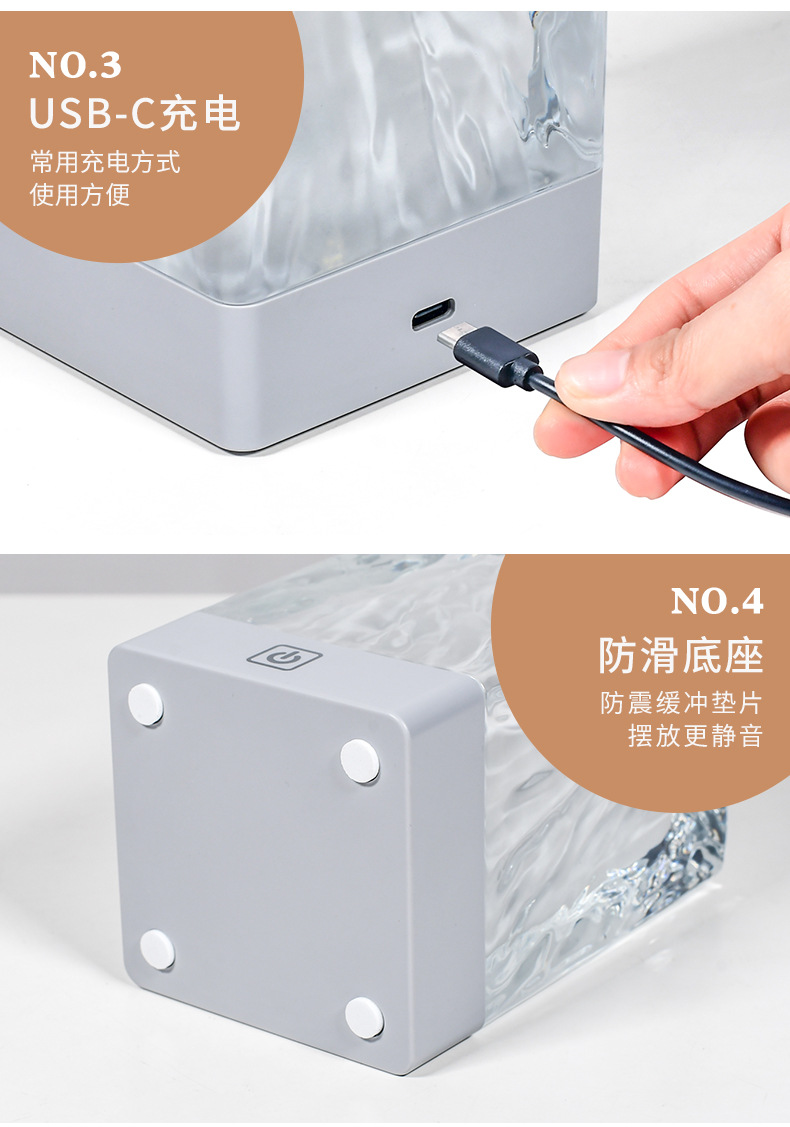 NO.3
USB-C充电
常用充电方式
使用方便

NO.4
防滑底座
防震缓冲垫片
摆放更静音