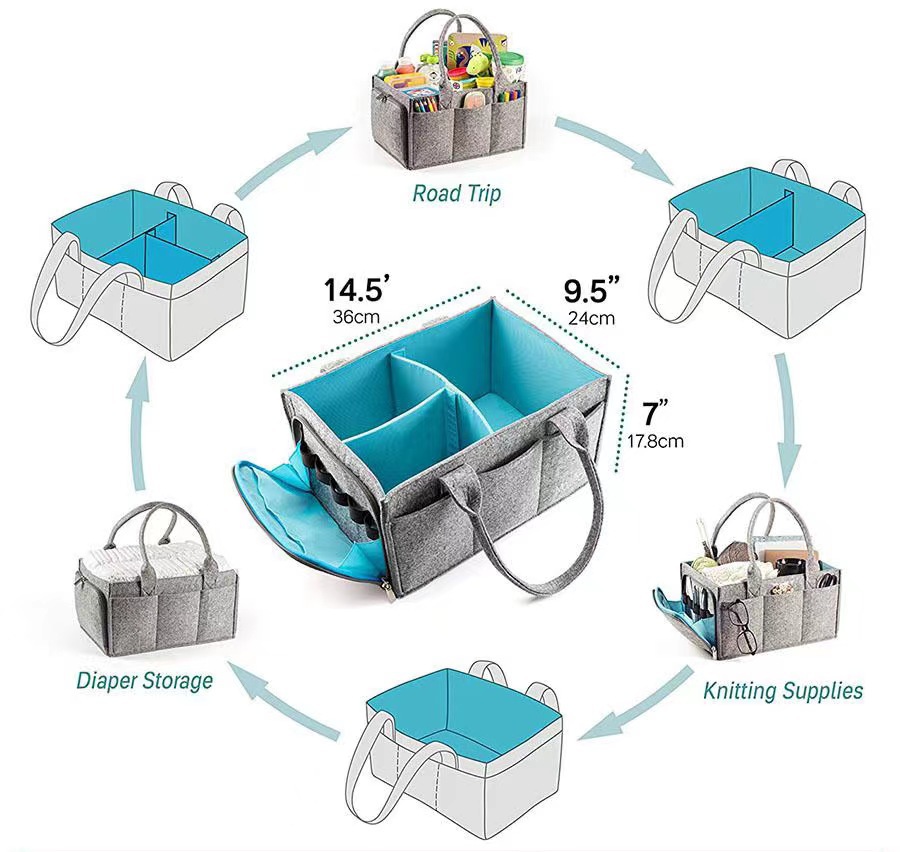 Road Trip

14.5'
36cm

9.5"
24cm

7"
17.8cm

Diaper Storage

Knitting Supplies