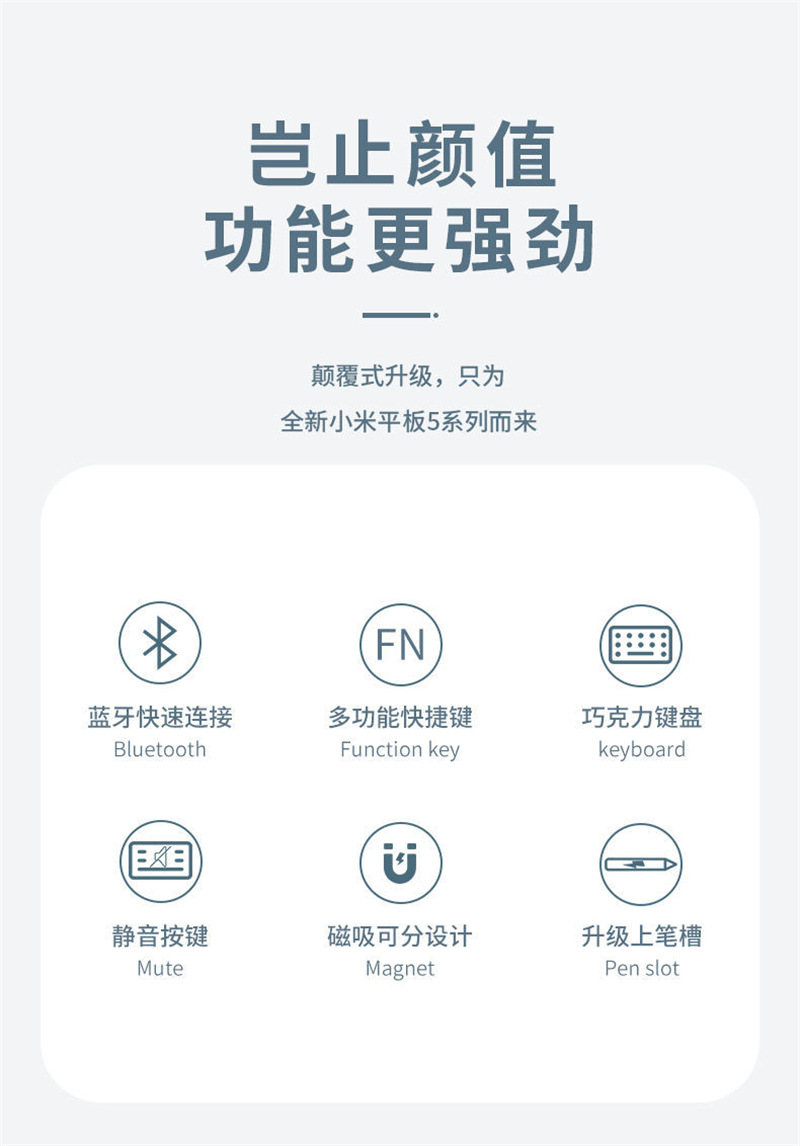 岂止颜值
功能更强劲

颠覆式升级，只为
全新小米平板5系列而来

FN

蓝牙快速连接
Bluetooth

多功能快捷键
Function key

巧克力键盘
keyboard

静音按键
Mute

磁吸可分设计
Magnet

升级上笔槽
Pen slot