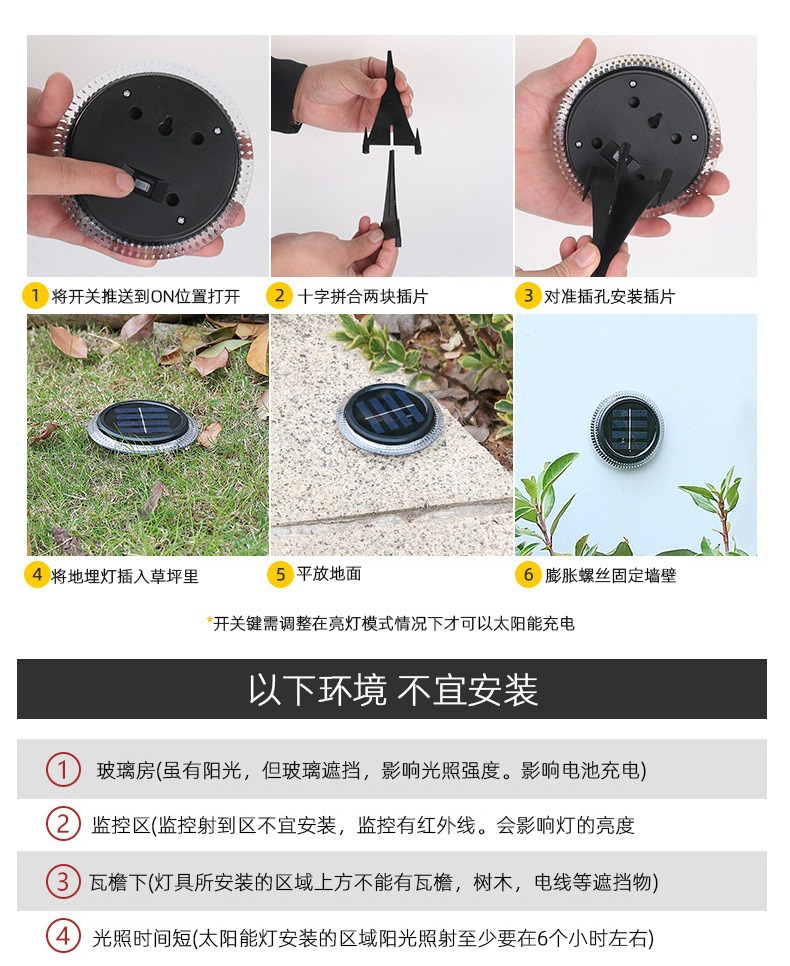 1 将开关推送到ON位置打开

2 十字拼合两块插片

3 对准插孔安装插片

4 将地埋灯插入草坪里

5 平放地面

6 膨胀螺丝固定墙壁

*开关键需调整在亮灯模式情况下才可以太阳能充电

以下环境 不宜安装

1 玻璃房(虽有阳光，但玻璃遮挡，影响光照强度。影响电池充电)

2 监控区(监控射到区不宜安装，监控有红外线。会影响灯的亮度

3 瓦檐下(灯具所安装的区域上方不能有瓦檐，树木，电线等遮挡物)

4 光照时间短(太阳能灯安装的区域阳光照射至少要在6个小时左右)