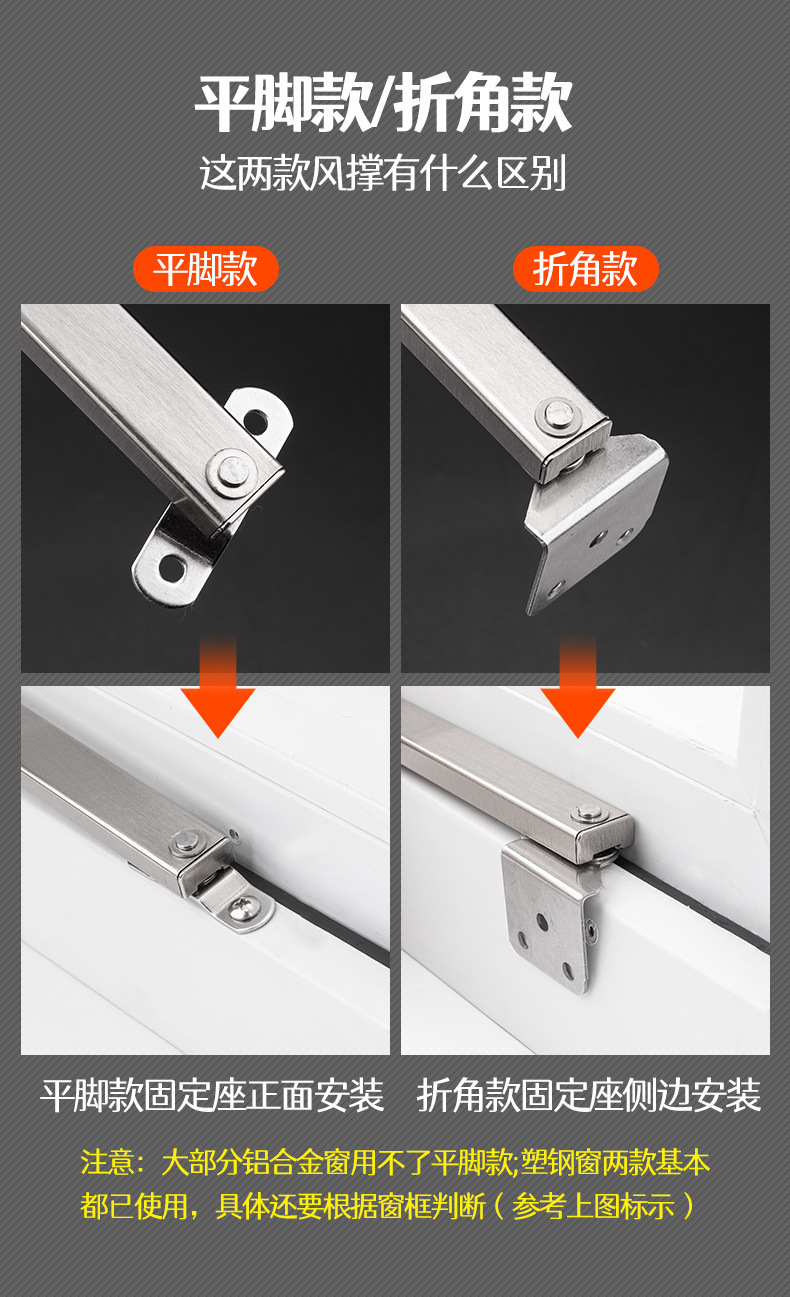 平脚款/折角款

这两款风撑有什么区别

平脚款

折角款

平脚款固定座正面安装

折角款固定座侧边安装

注意：大部分铝合金窗用不了平脚款;塑钢窗两款基本都已使用，具体还要根据窗框判断（参考上图标示）