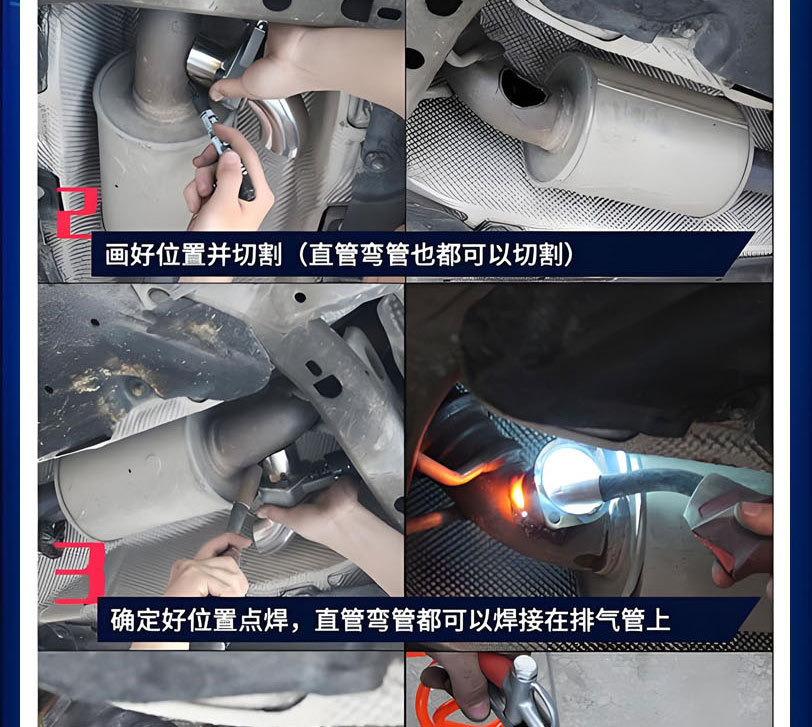 2
画好位置并切割（直管弯管也都可以切割）

3
确定好位置点焊，直管弯管都可以焊接在排气管上