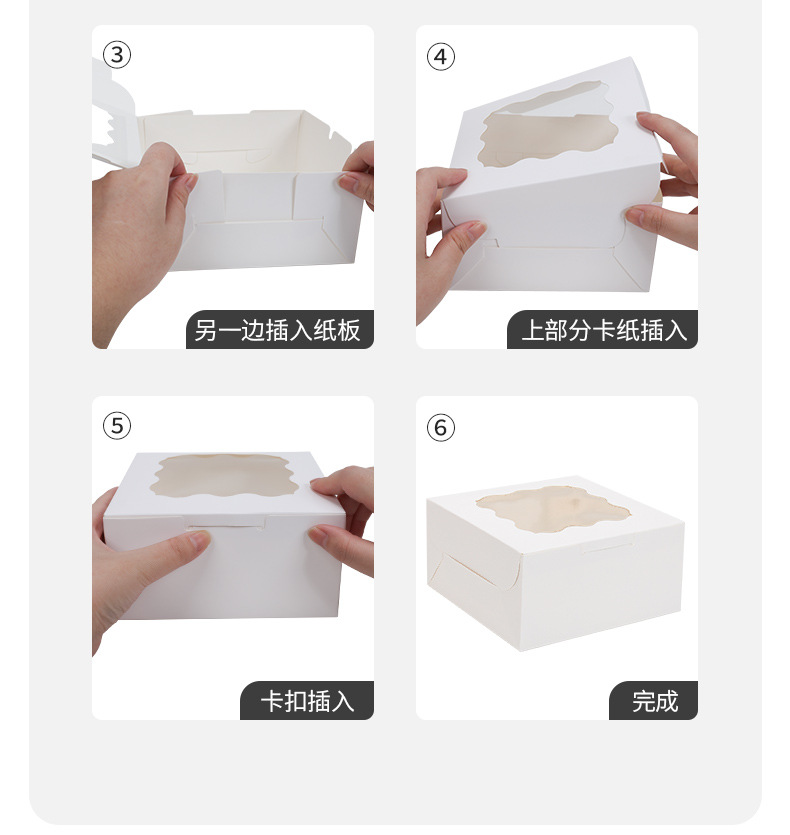 ③
另一边插入纸板

④
上部分卡纸插入

⑤
卡扣插入

⑥
完成