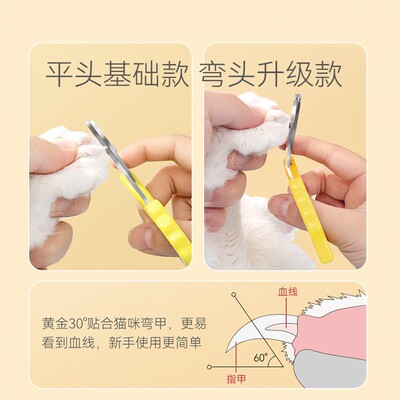 平头基础款

弯头升级款

黄金30°贴合猫咪弯甲，更易看到血线，新手使用更简单

血线

60°

指甲