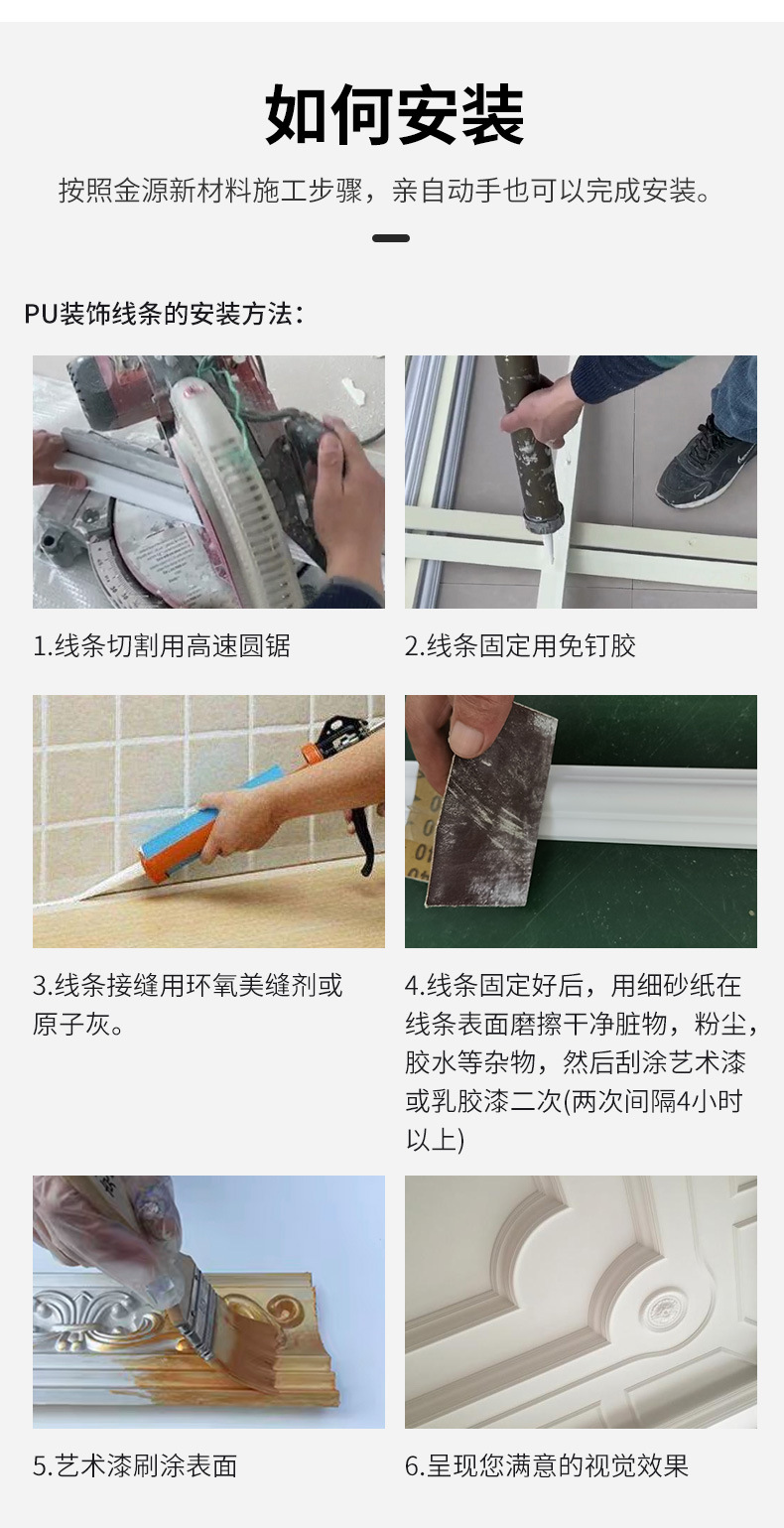 如何安装

按照金源新材料施工步骤，亲自动手也可以完成安装。

PU装饰线条的安装方法：

1.线条切割用高速圆锯

2.线条固定用免钉胶

3.线条接缝用环氧美缝剂或原子灰。

4.线条固定好后，用细砂纸在线条表面磨擦干净脏物，粉尘，胶水等杂物，然后刮涂艺术漆或乳胶漆二次(两次间隔4小时以上)

5.艺术漆刷涂表面

6.呈现您满意的视觉效果