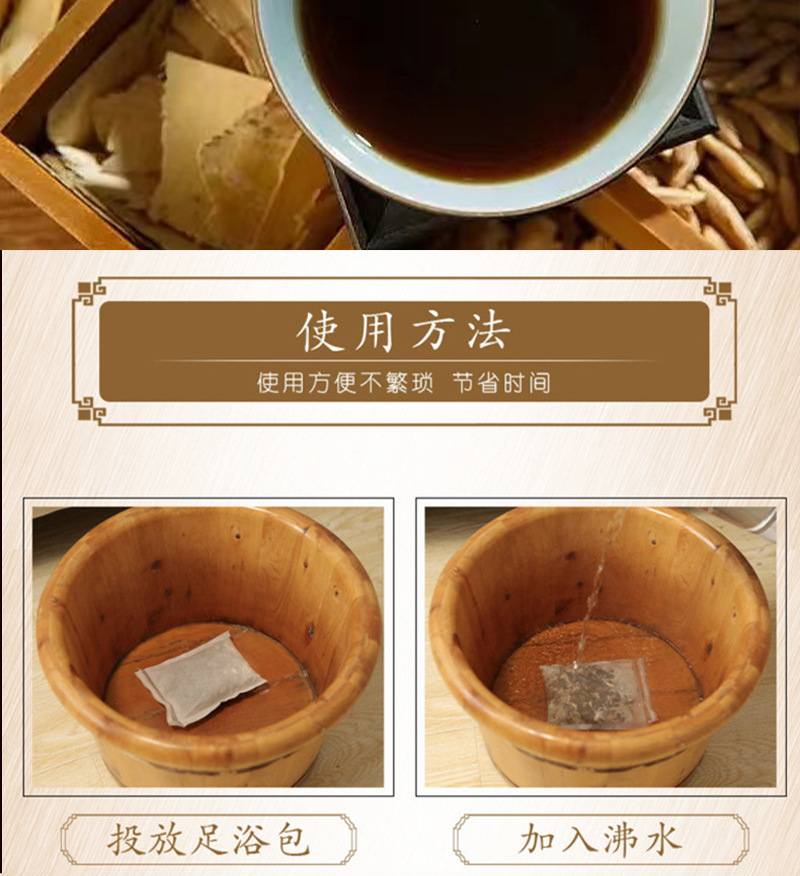 使用方法

使用方便不繁琐 节省时间

投放足浴包

加入沸水