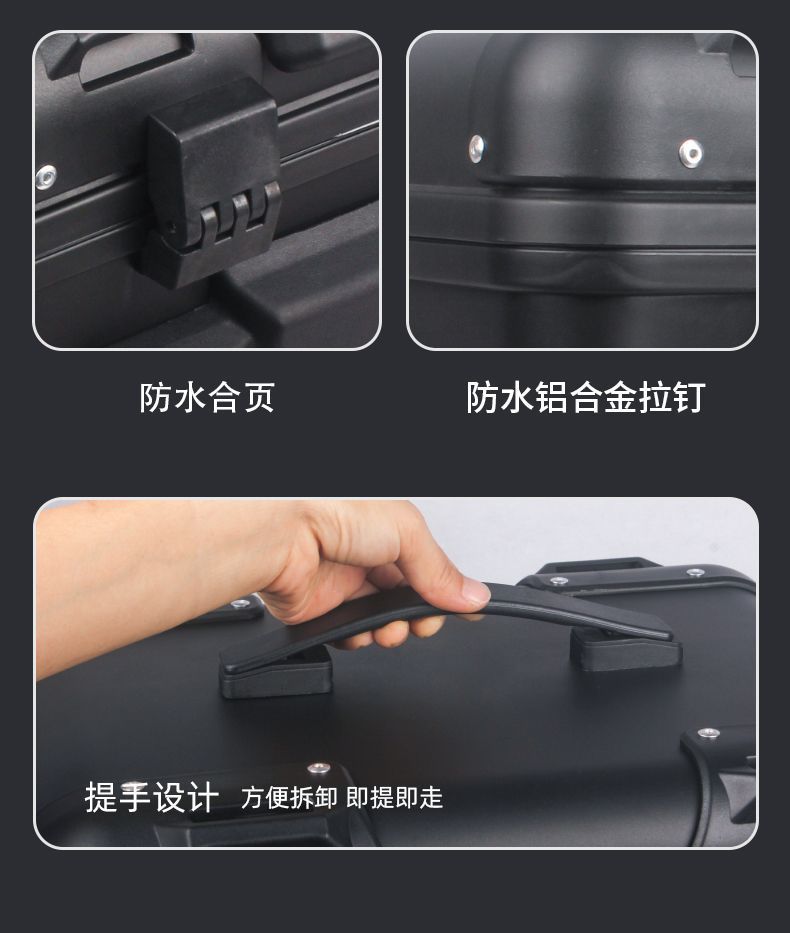 防水合页

防水铝合金拉钉

提手设计 方便拆卸 即提即走