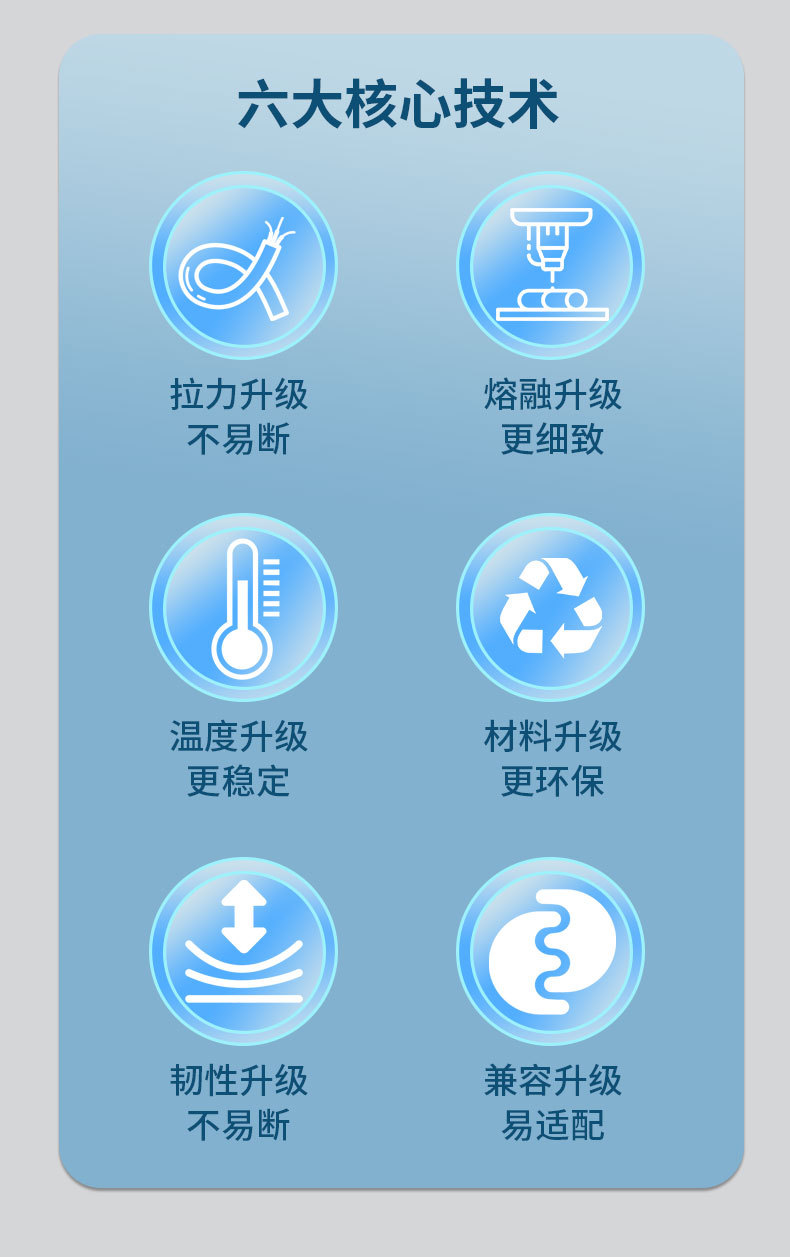 六大核心技术

拉力升级
不易断

熔融升级
更细致

温度升级
更稳定

材料升级
更环保

韧性升级
不易断

兼容升级
易适配