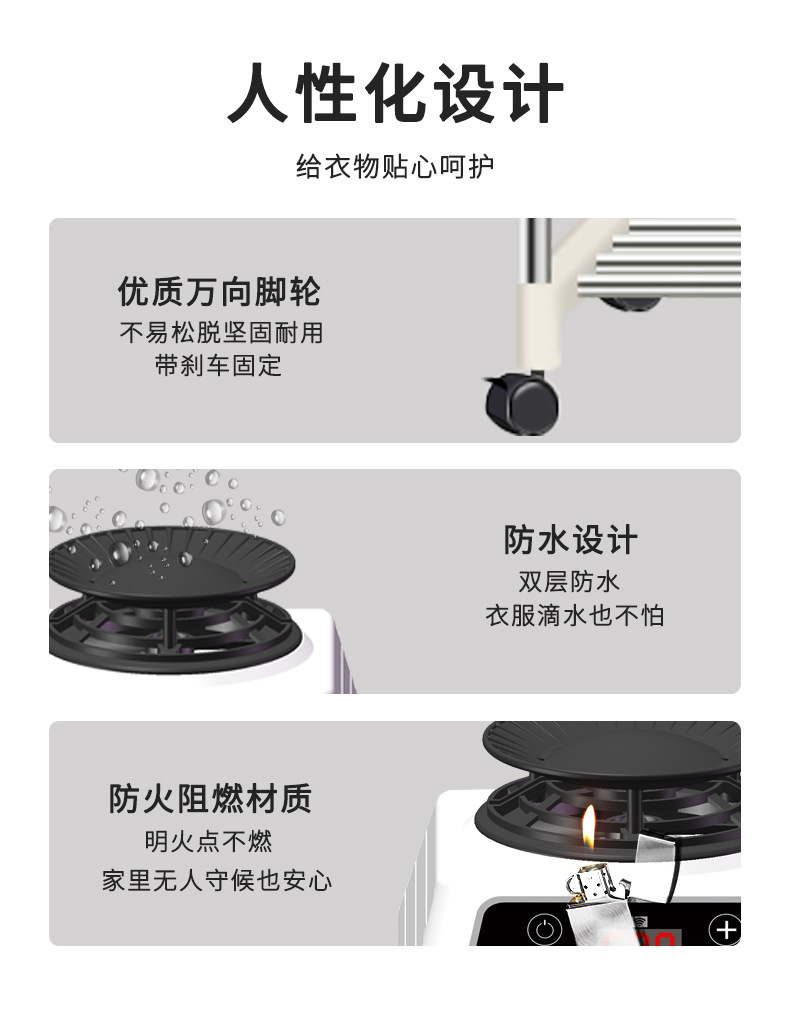 人性化设计

给衣物贴心呵护

优质万向脚轮
不易松脱坚固耐用
带刹车固定

防水设计
双层防水
衣服滴水也不怕

防火阻燃材质
明火点不燃
家里无人守候也安心