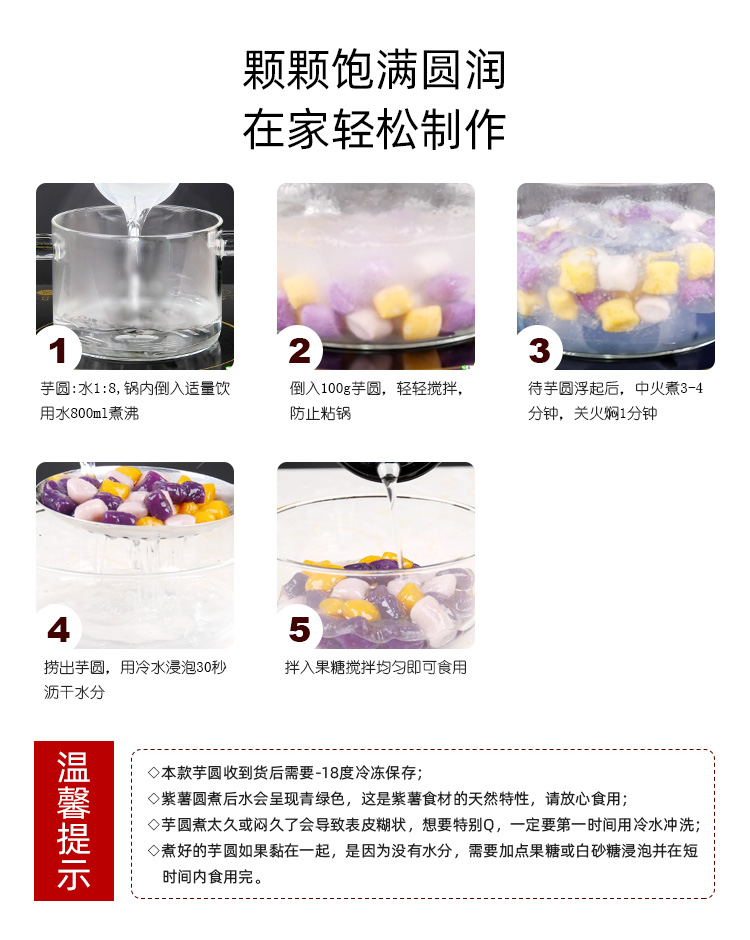 颗颗饱满圆润
在家轻松制作

1
芋圆:水1:8,锅内倒入适量饮用水800ml煮沸

2
倒入100g芋圆，轻轻搅拌，防止粘锅

3
待芋圆浮起后，中火煮3-4分钟，关火焖1分钟

4
捞出芋圆，用冷水浸泡30秒沥干水分

5
拌入果糖搅拌均匀即可食用

温馨提示

◇本款芋圆收到货后需要-18度冷冻保存；
◇紫薯圆煮后水会呈现青绿色，这是紫薯食材的天然特性，请放心食用；
◇芋圆煮太久或闷久了会导致表皮糊状，想要特别Q，一定要第一时间用冷水冲洗；
◇煮好的芋圆如果黏在一起，是因为没有水分，需要加点果糖或白砂糖浸泡并在短时间内食用完。