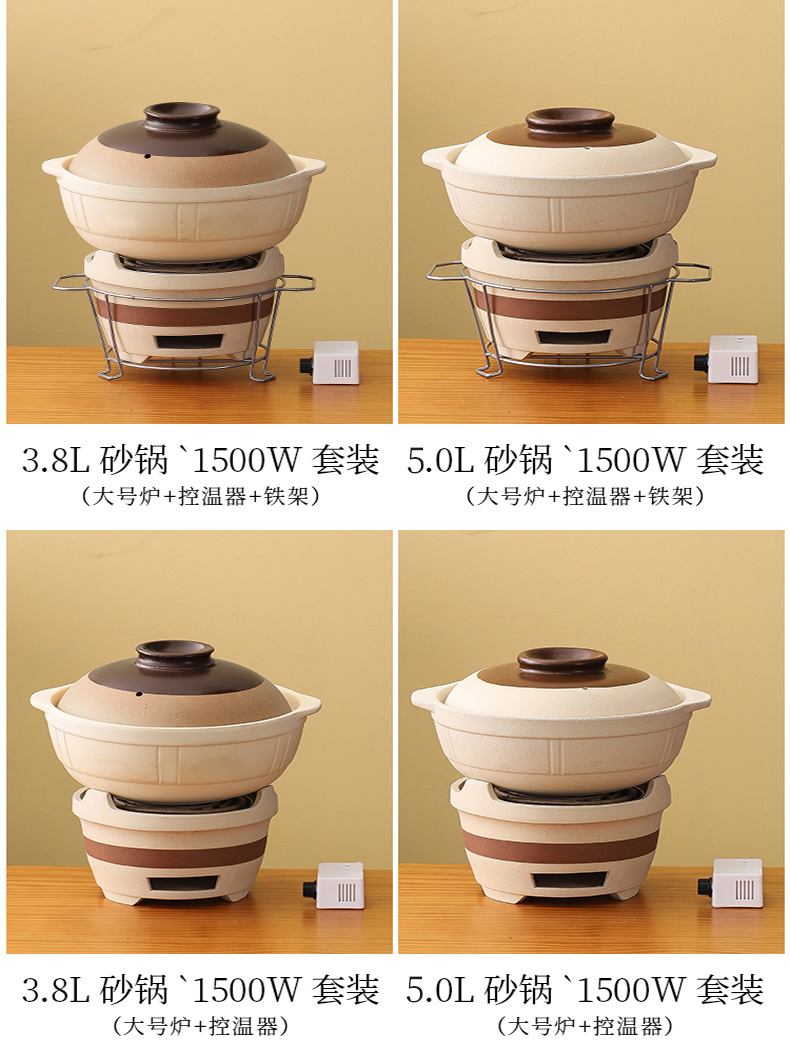 3.8L 砂锅 `1500W 套装
（大号炉+控温器+铁架）

5.0L 砂锅 `1500W 套装
（大号炉+控温器+铁架）

3.8L 砂锅 `1500W 套装
（大号炉+控温器）

5.0L 砂锅 `1500W 套装
（大号炉+控温器）