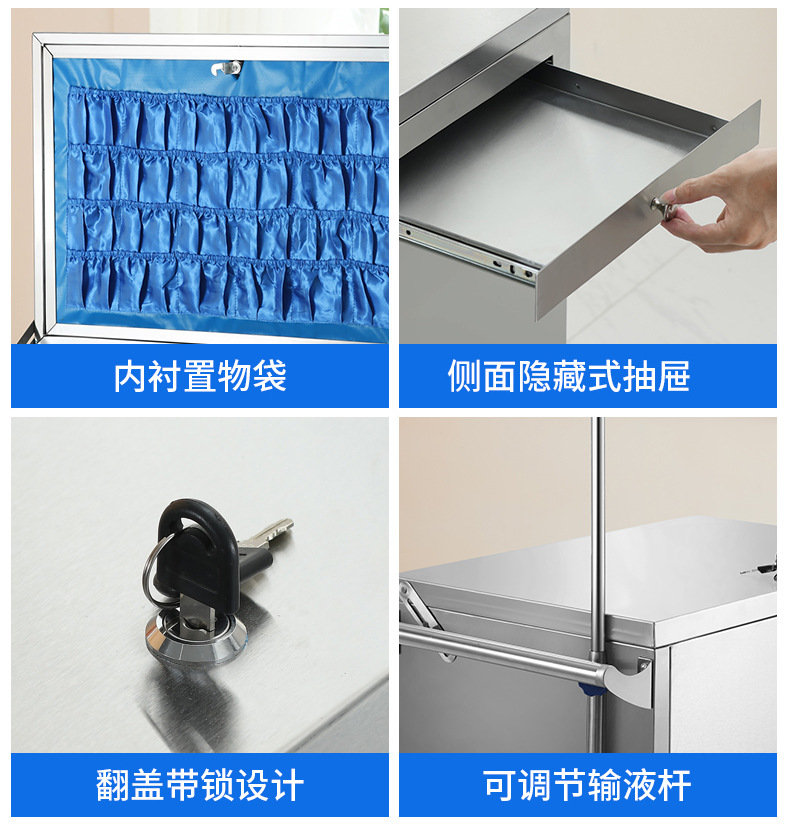 内衬置物袋

侧面隐藏式抽屉

翻盖带锁设计

可调节输液杆