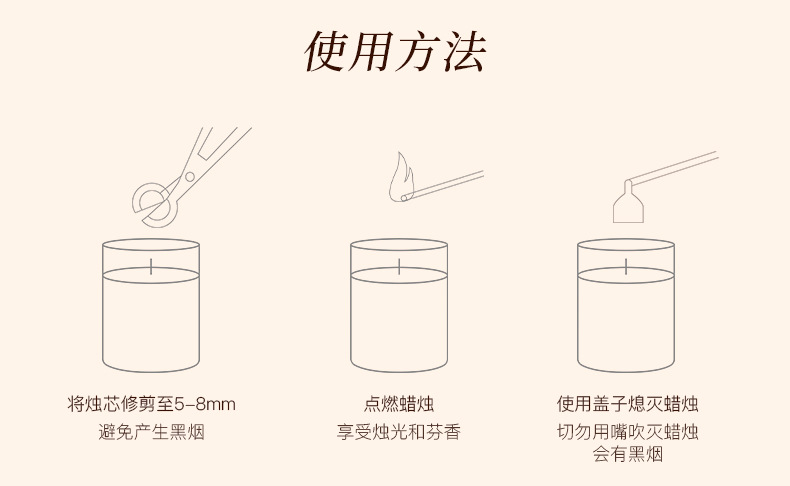 使用方法

将烛芯修剪至5-8mm
避免产生黑烟

点燃蜡烛
享受烛光和芬香

使用盖子熄灭蜡烛
切勿用嘴吹灭蜡烛
会有黑烟