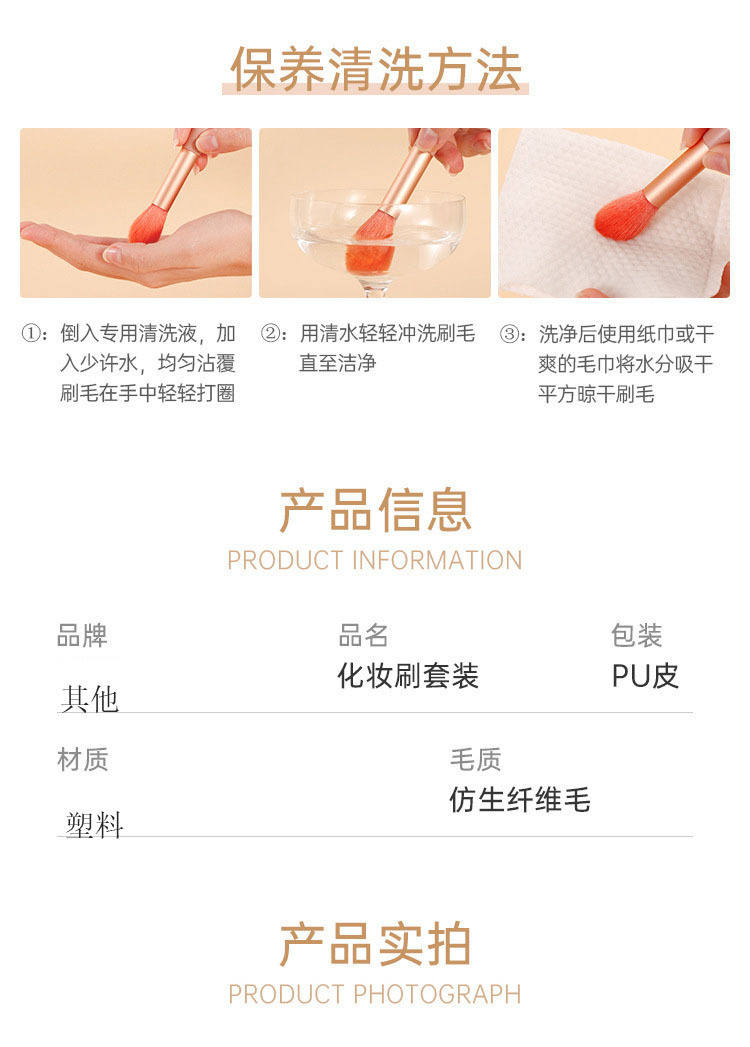 保养清洗方法

①：倒入专用清洗液，加入少许水，均匀沾覆刷毛在手中轻轻打圈

②：用清水轻轻冲洗刷毛直至洁净

③：洗净后使用纸巾或干爽的毛巾将水分吸干平方晾干刷毛

产品信息
PRODUCT INFORMATION

品牌
其他

品名
化妆刷套装

包装
PU皮

材质
塑料

毛质
仿生纤维毛

产品实拍
PRODUCT PHOTOGRAPH