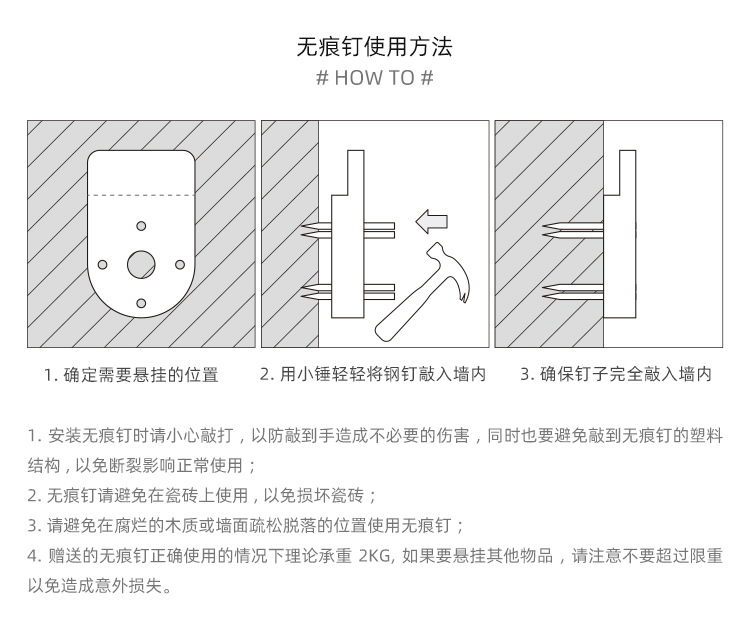 无痕钉使用方法
# HOW TO #

1. 确定需要悬挂的位置

2. 用小锤轻轻将钢钉敲入墙内

3. 确保钉子完全敲入墙内

1. 安装无痕钉时请小心敲打，以防敲到手造成不必要的伤害，同时也要避免敲到无痕钉的塑料结构，以免断裂影响正常使用；
2. 无痕钉请避免在瓷砖上使用，以免损坏瓷砖；
3. 请避免在腐烂的木质或墙面疏松脱落的位置使用无痕钉；
4. 赠送的无痕钉正确使用的情况下理论承重 2KG, 如果要悬挂其他物品，请注意不要超过限重以免造成意外损失。