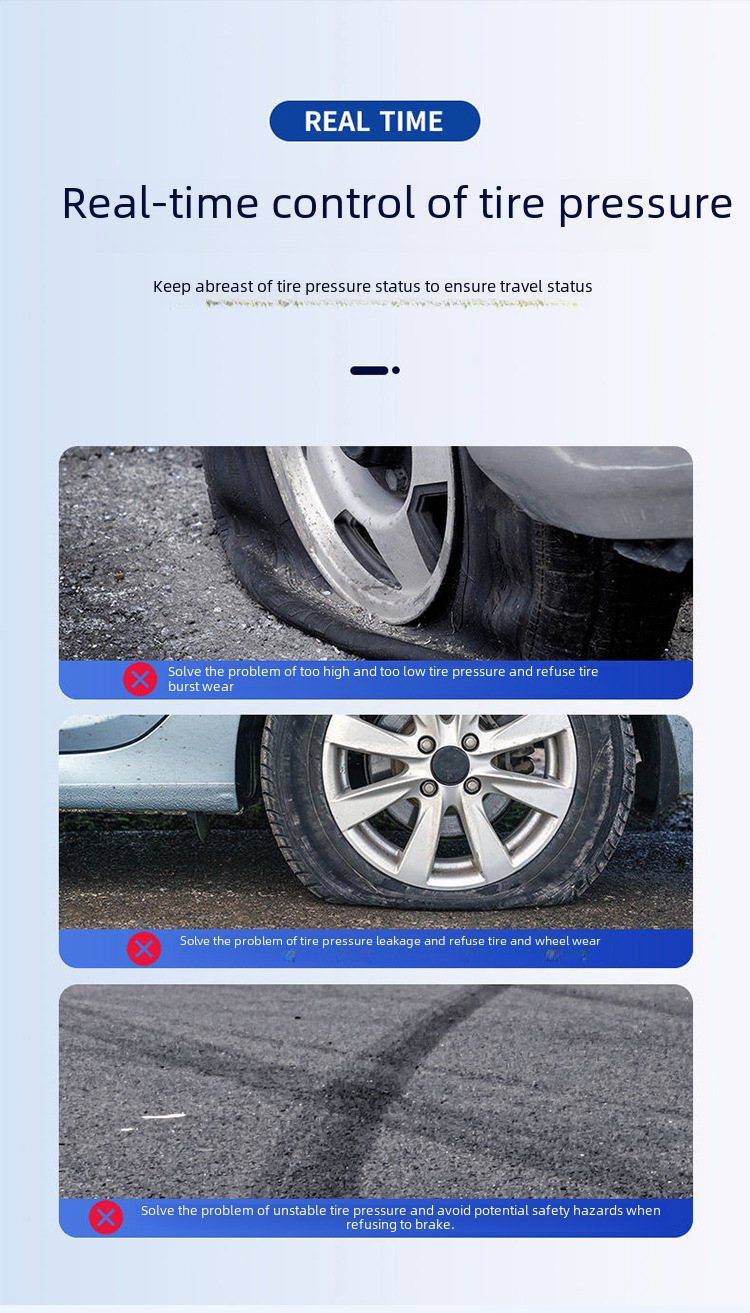 REAL TIME

Real-time control of tire pressure

Keep abreast of tire pressure status to ensure travel status

Solve the problem of too high and too low tire pressure and refuse tire burst wear

Solve the problem of tire pressure leakage and refuse tire and wheel wear

Solve the problem of unstable tire pressure and avoid potential safety hazards when refusing to brake.