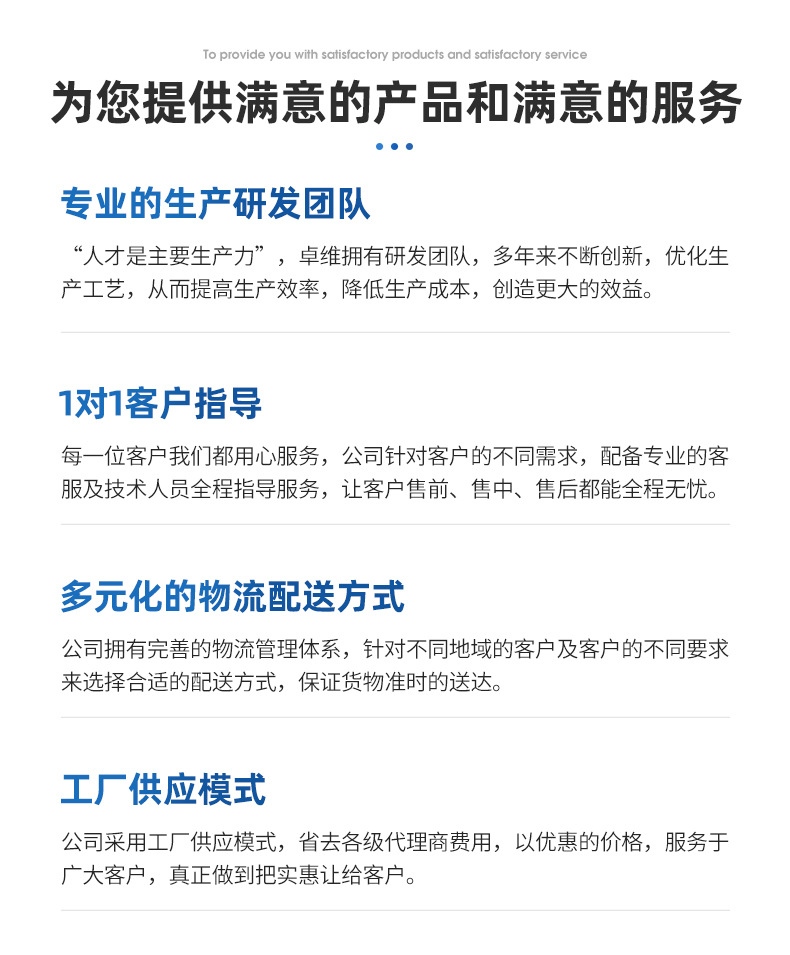 To provide you with satisfactory products and satisfactory service

为您提供满意的产品和满意的服务

专业的生产研发团队

“人才是主要生产力”，卓维拥有研发团队，多年来不断创新，优化生产工艺，从而提高生产效率，降低生产成本，创造更大的效益。

1对1客户指导

每一位客户我们都用心服务，公司针对客户的不同需求，配备专业的客服及技术人员全程指导服务，让客户售前、售中、售后都能全程无忧。

多元化的物流配送方式

公司拥有完善的物流管理体系，针对不同地域的客户及客户的不同要求来选择合适的配送方式，保证货物准时的送达。

工厂供应模式

公司采用工厂供应模式，省去各级代理商费用，以优惠的价格，服务于广大客户，真正做到把实惠让给客户。