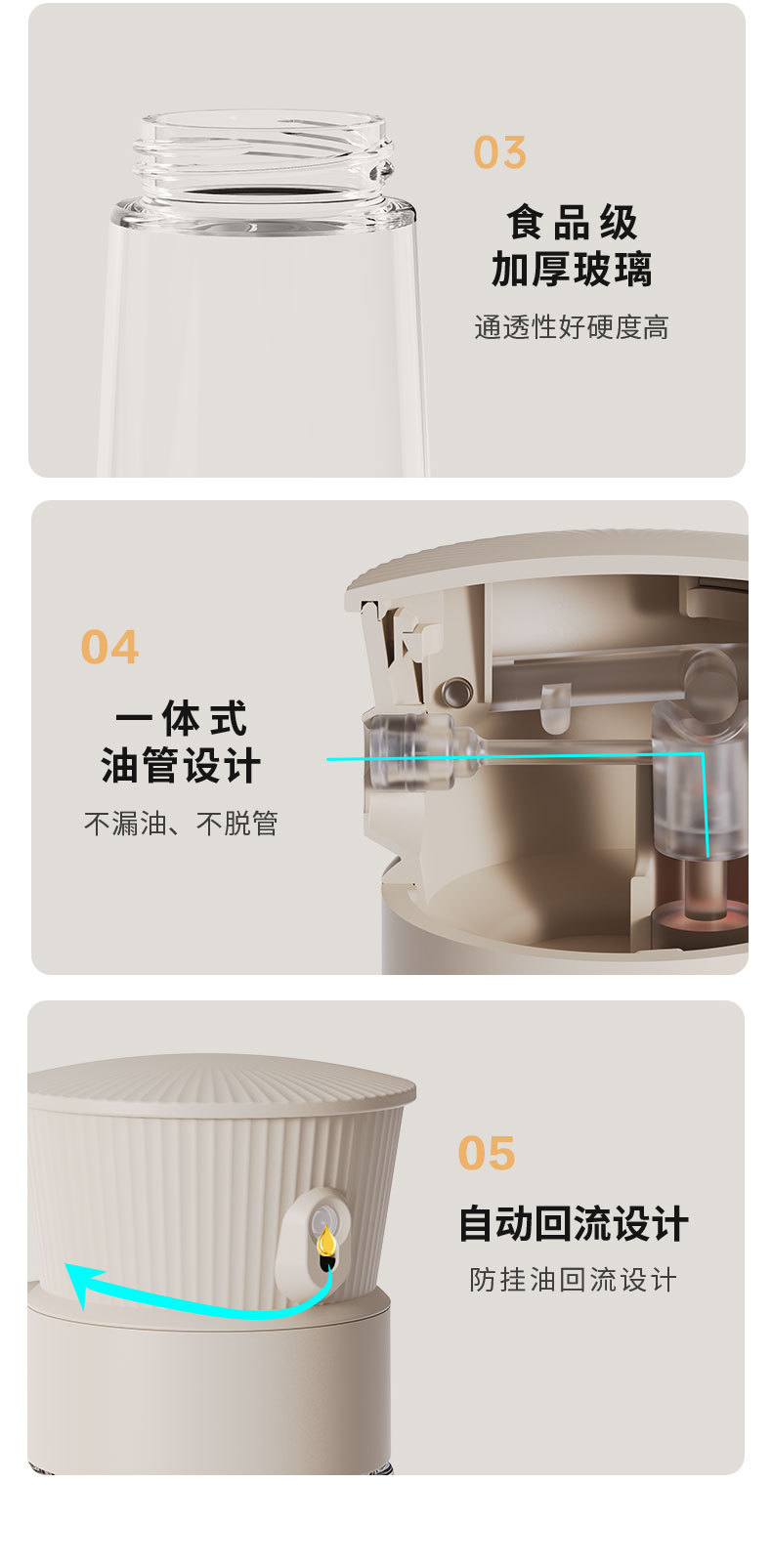 03

食品级
加厚玻璃

通透性好硬度高

04

一体式
油管设计

不漏油、不脱管

05

自动回流设计

防挂油回流设计