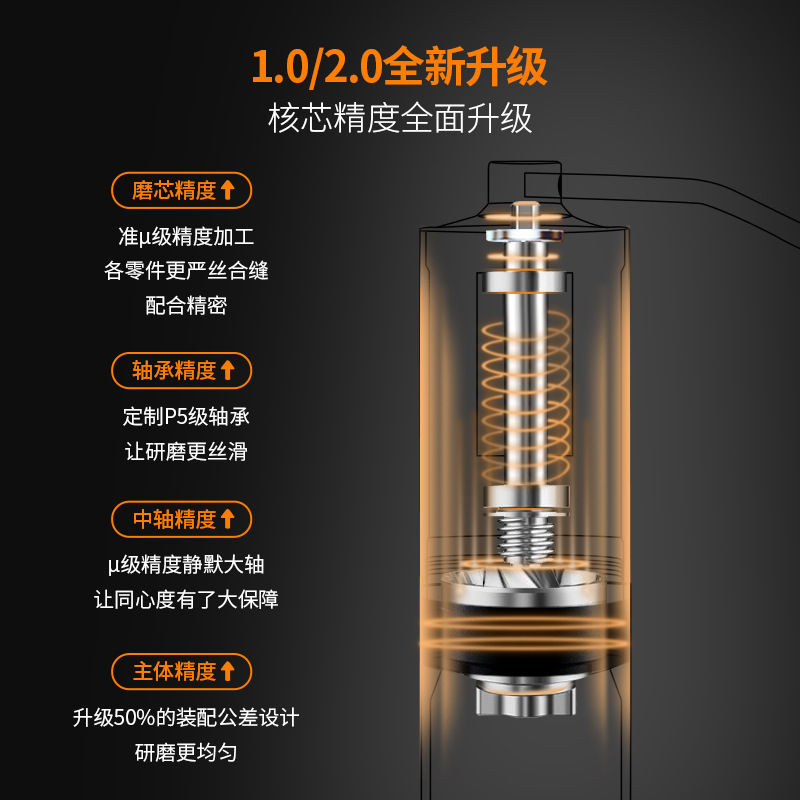 1.0/2.0全新升级
核芯精度全面升级

磨芯精度↑
准μ级精度加工
各零件更严丝合缝
配合精密

轴承精度↑
定制P5级轴承
让研磨更丝滑

中轴精度↑
μ级精度静默大轴
让同心度有了大保障

主体精度↑
升级50%的装配公差设计
研磨更均匀