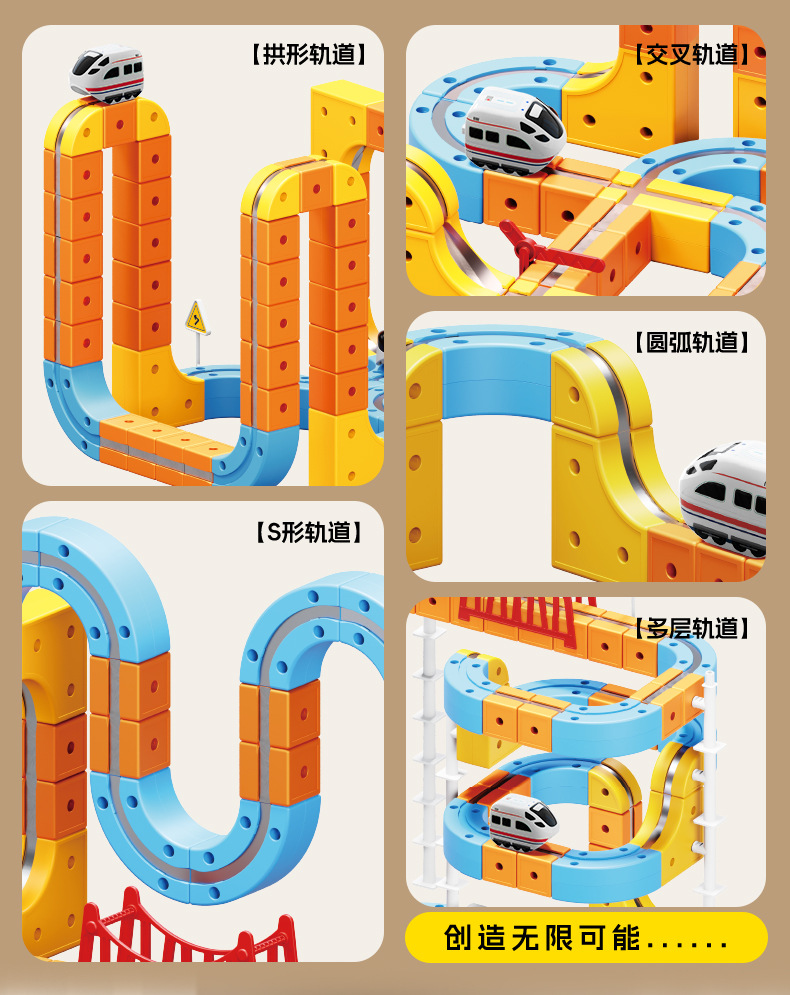 【拱形轨道】

【交叉轨道】

【圆弧轨道】

【S形轨道】

【多层轨道】

创造无限可能......