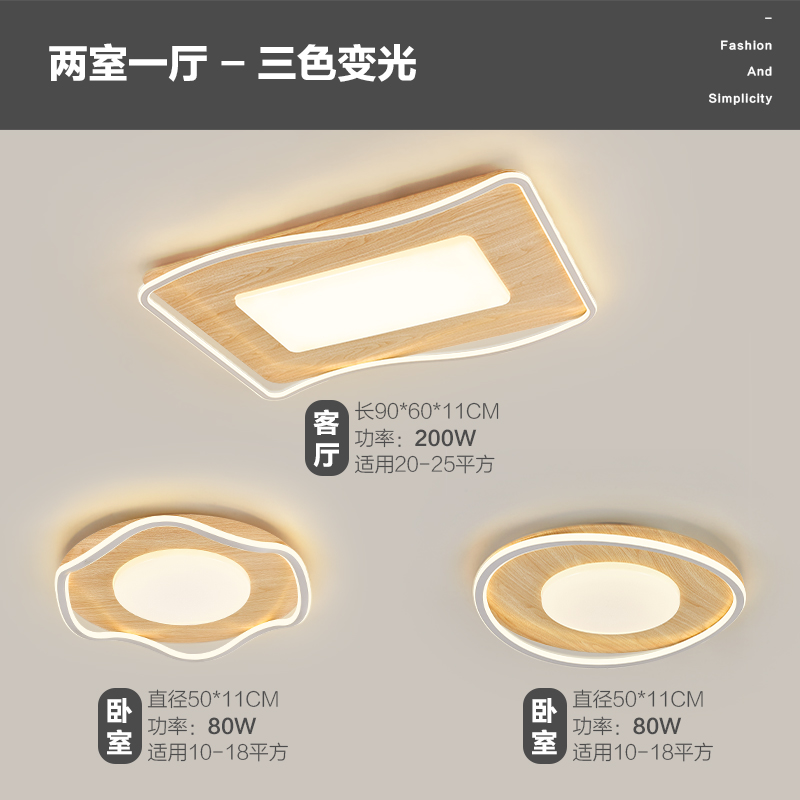 两室一厅 – 三色变光

–
Fashion
And
Simplicity

客厅
长90*60*11CM
功率：200W
适用20-25平方

卧室
直径50*11CM
功率：80W
适用10-18平方

卧室
直径50*11CM
功率：80W
适用10-18平方