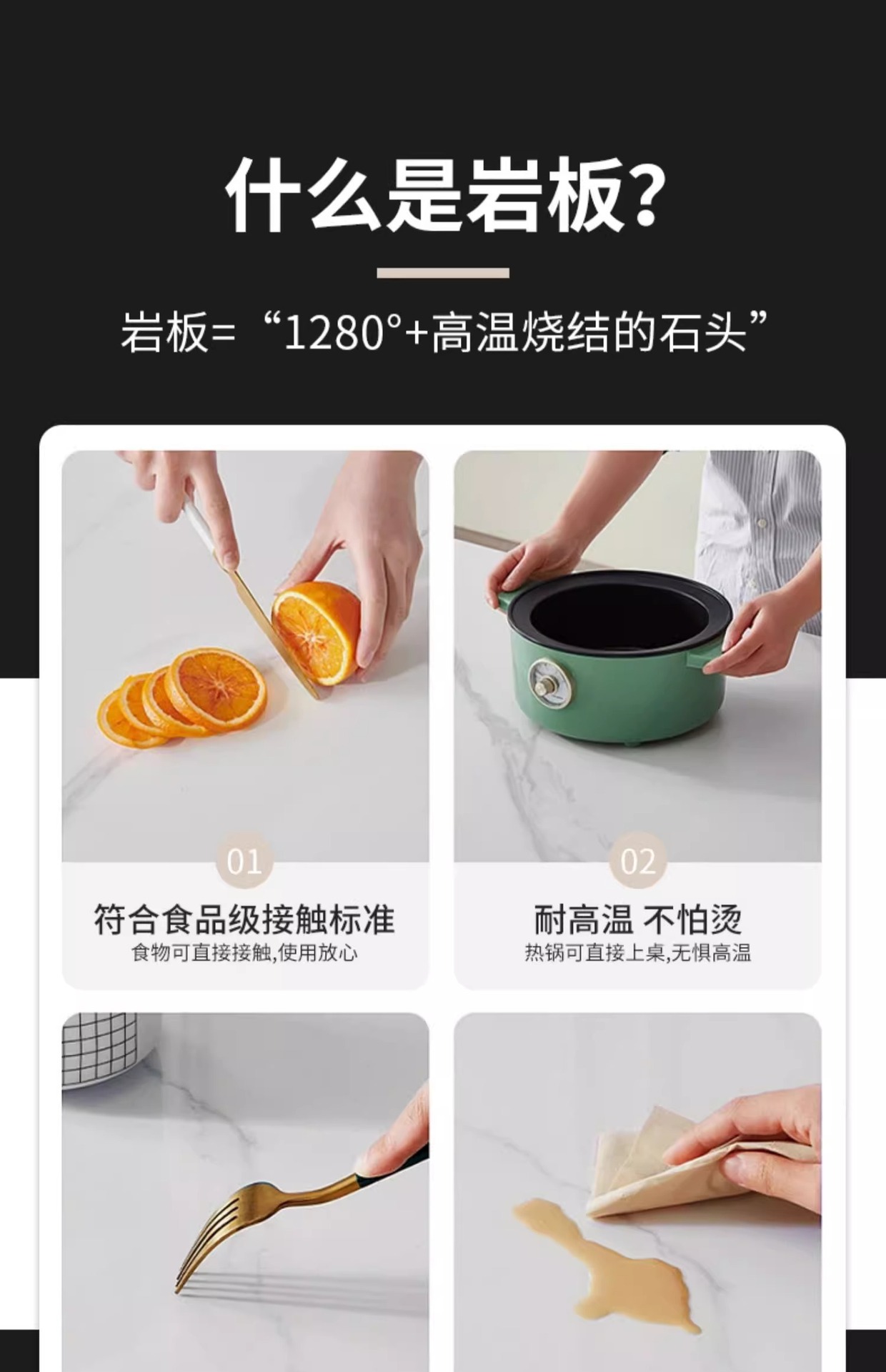 什么是岩板?

岩板= “1280°+高温烧结的石头”

01

符合食品级接触标准

食物可直接接触,使用放心

02

耐高温 不怕烫

热锅可直接上桌,无惧高温