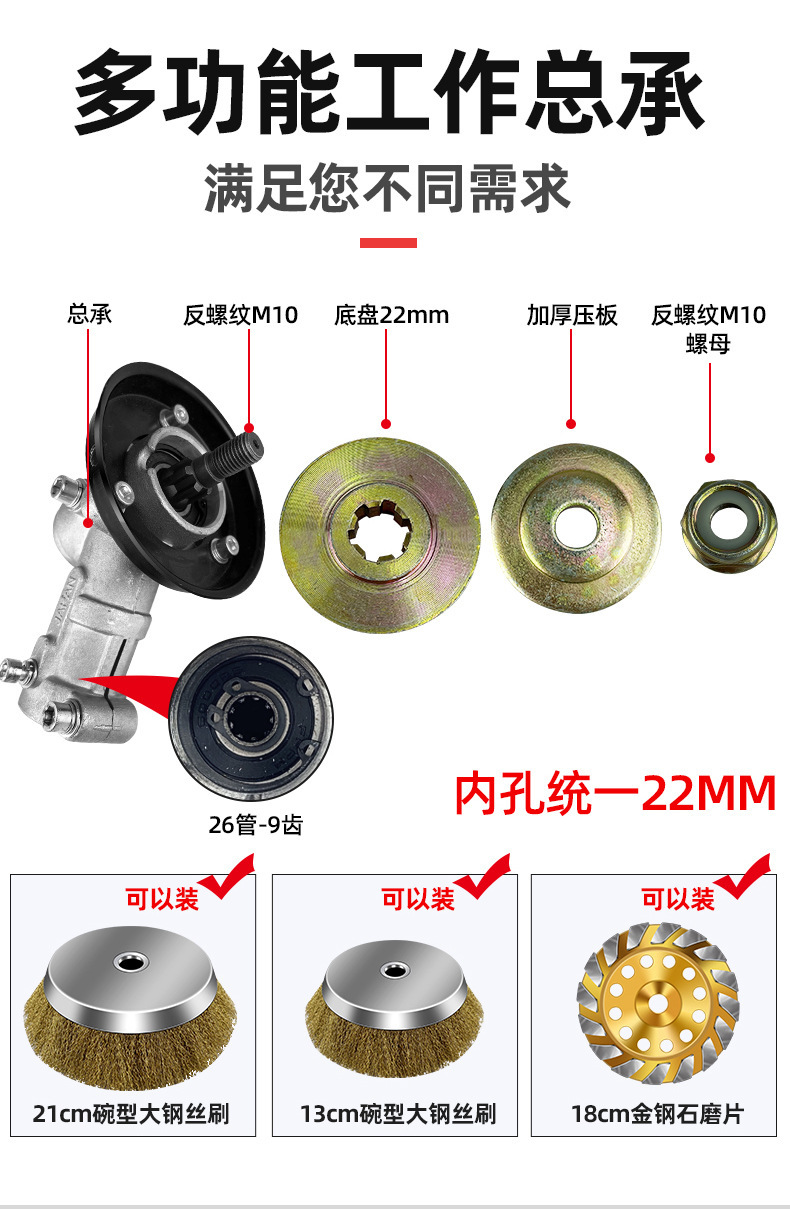 多功能工作总承

满足您不同需求

总承

反螺纹M10

底盘22mm

加厚压板

反螺纹M10 螺母

JAPAN

26管-9齿

内孔统一22MM

可以装

21cm碗型大钢丝刷

可以装

13cm碗型大钢丝刷

可以装

18cm金钢石磨片