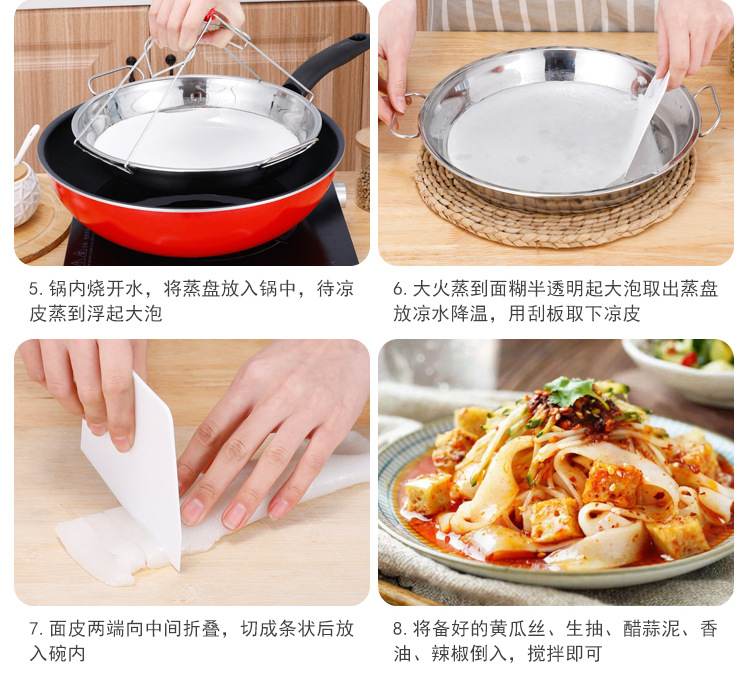 5. 锅内烧开水，将蒸盘放入锅中，待凉皮蒸到浮起大泡

6. 大火蒸到面糊半透明起大泡取出蒸盘放凉水降温，用刮板取下凉皮

7. 面皮两端向中间折叠，切成条状后放入碗内

8. 将备好的黄瓜丝、生抽、醋蒜泥、香油、辣椒倒入，搅拌即可