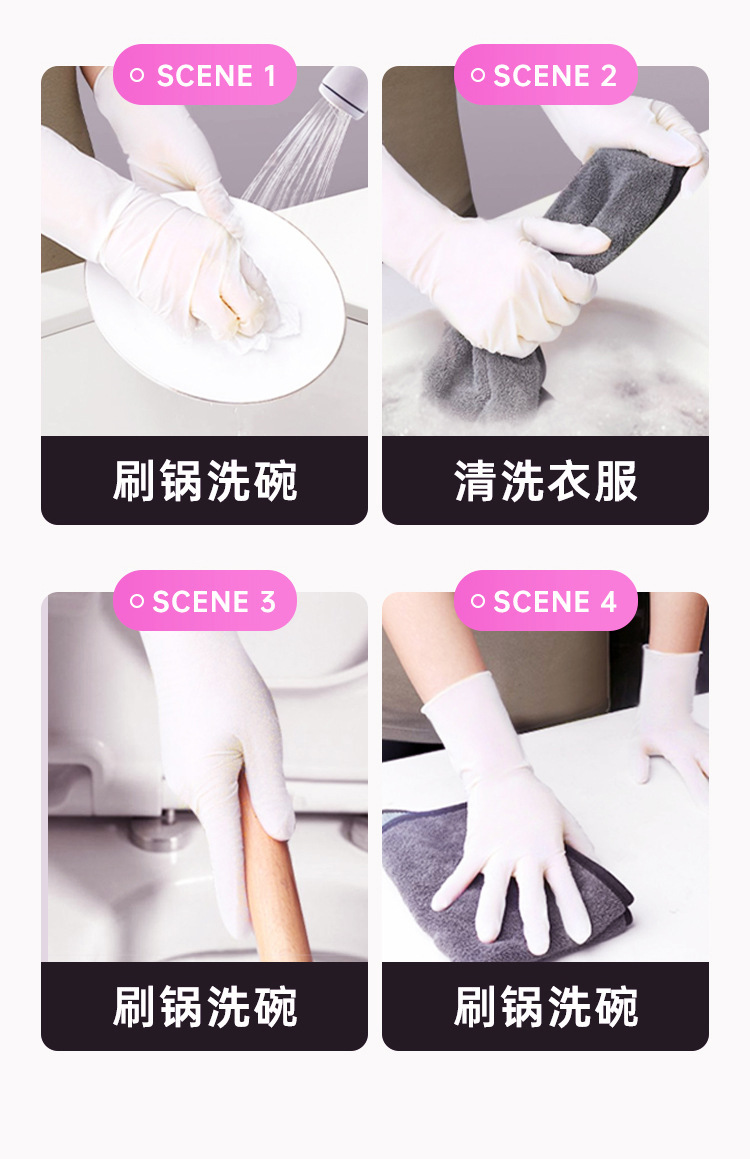 SCENE 1
刷锅洗碗

SCENE 2
清洗衣服

SCENE 3
刷锅洗碗

SCENE 4
刷锅洗碗