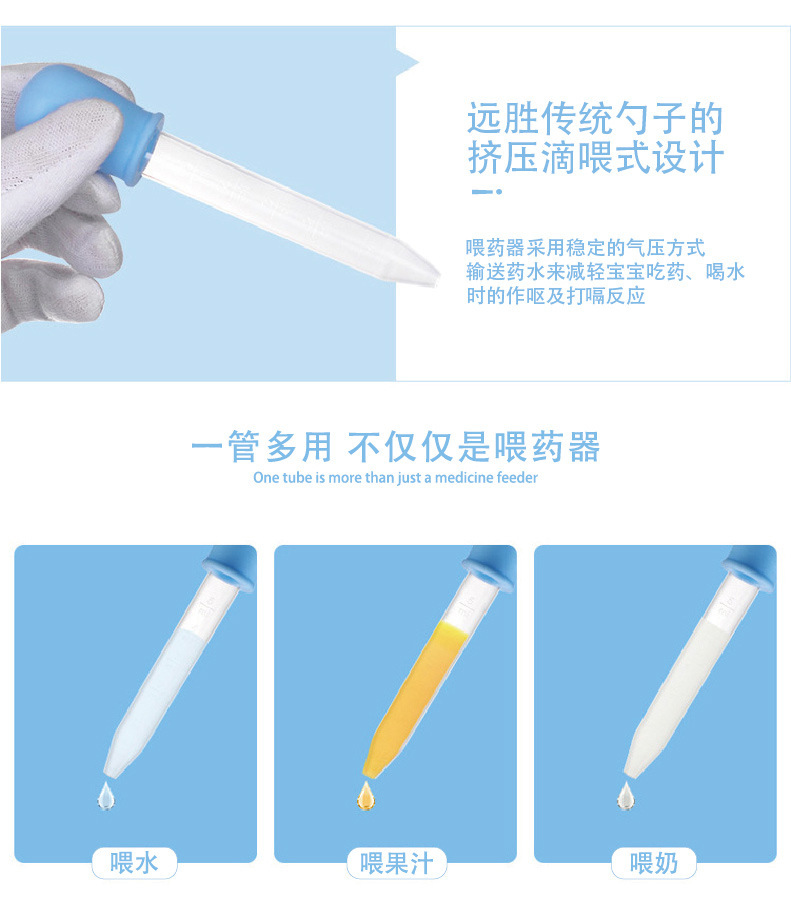 远胜传统勺子的
挤压滴喂式设计

喂药器采用稳定的气压方式
输送药水来减轻宝宝吃药、喝水
时的作呕及打嗝反应

一管多用 不仅仅是喂药器
One tube is more than just a medicine feeder

喂水

喂果汁

喂奶