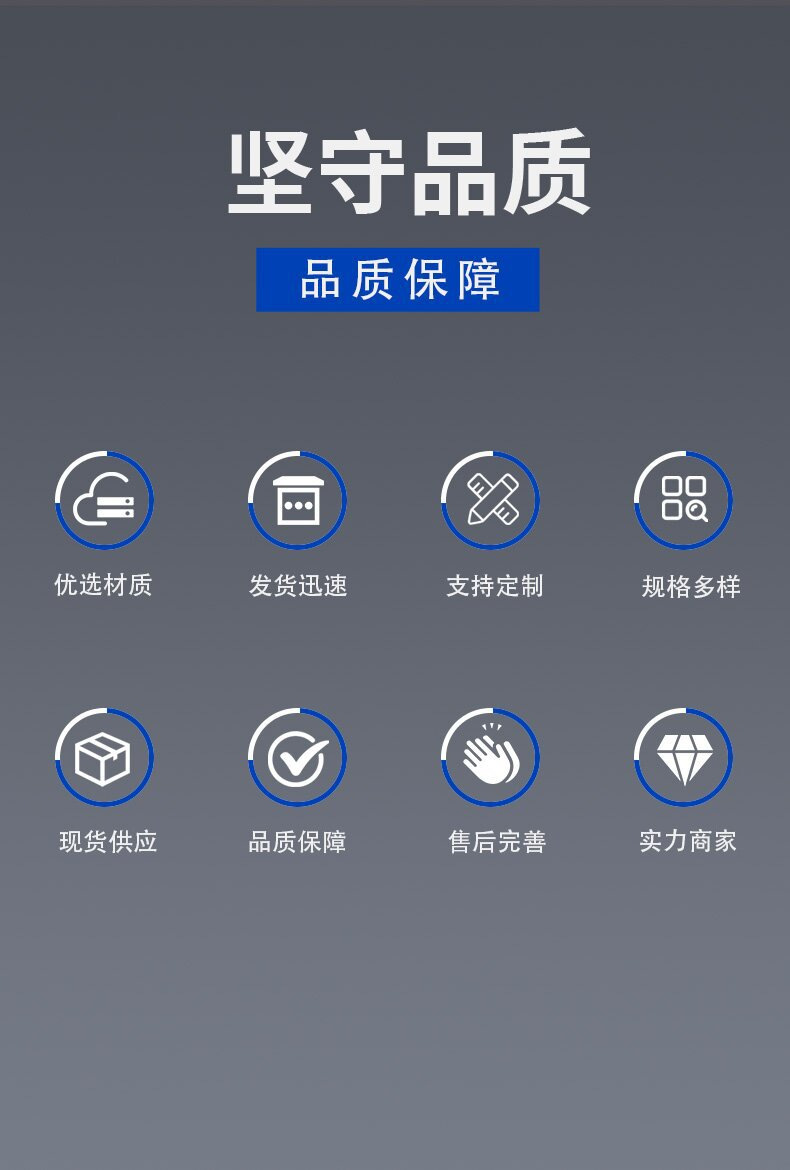 坚守品质

品质保障

优选材质

发货迅速

支持定制

规格多样

现货供应

品质保障

售后完善

实力商家