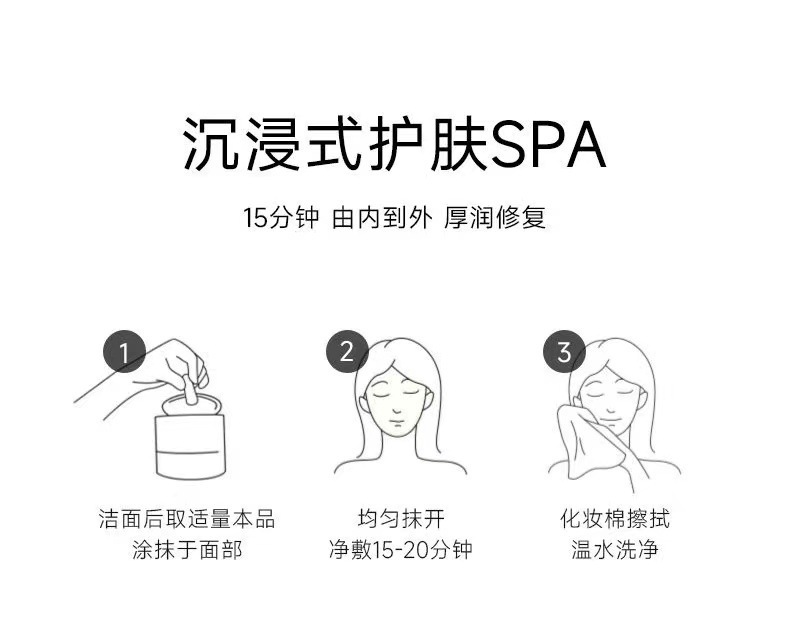 沉浸式护肤SPA

15分钟 由内到外 厚润修复

1

洁面后取适量本品
涂抹于面部

2

均匀抹开
净敷15-20分钟

3

化妆棉擦拭
温水洗净