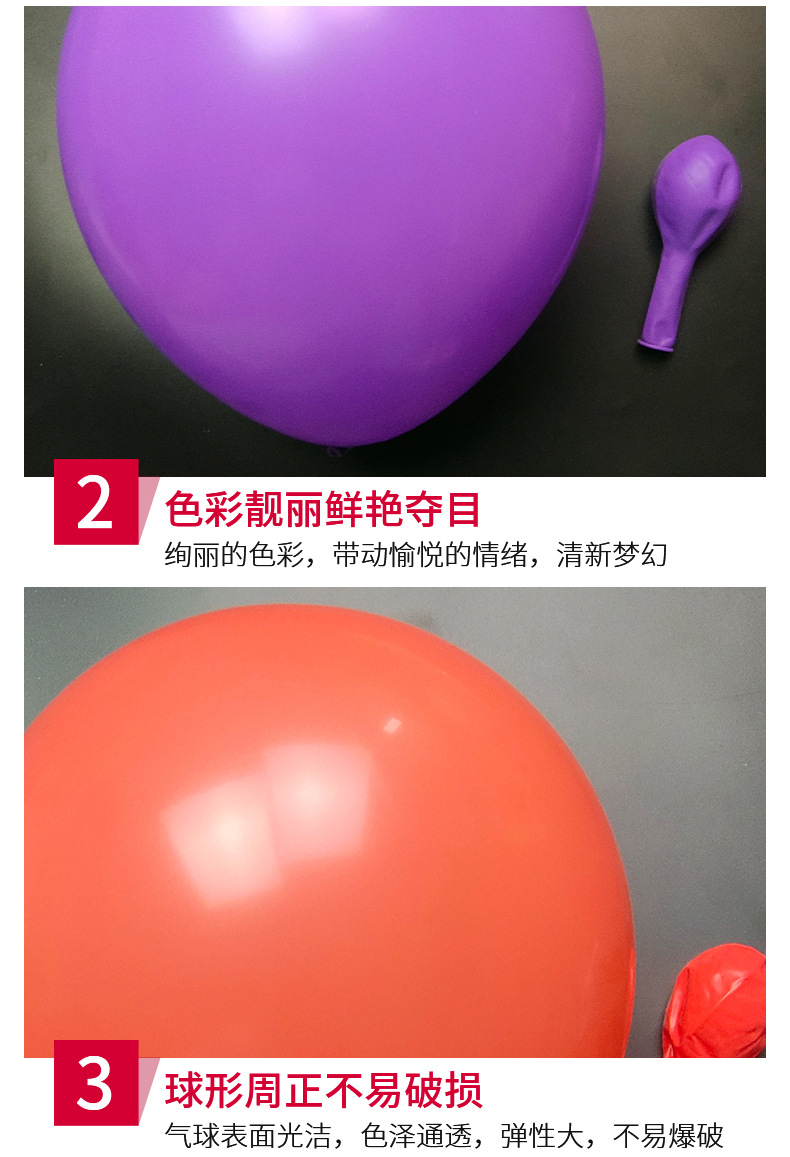 2
色彩靓丽鲜艳夺目
绚丽的色彩，带动愉悦的情绪，清新梦幻

3
球形周正不易破损
气球表面光洁，色泽通透，弹性大，不易爆破