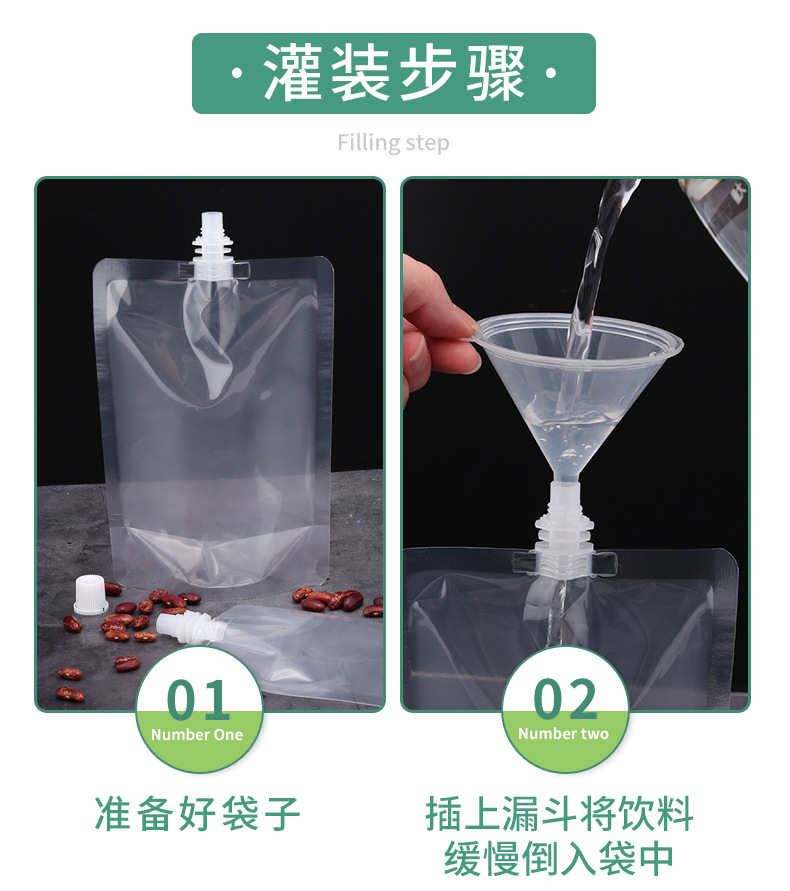 · 灌装步骤 ·

Filling step

01
Number One

准备好袋子

02
Number two

插上漏斗将饮料缓慢倒入袋中