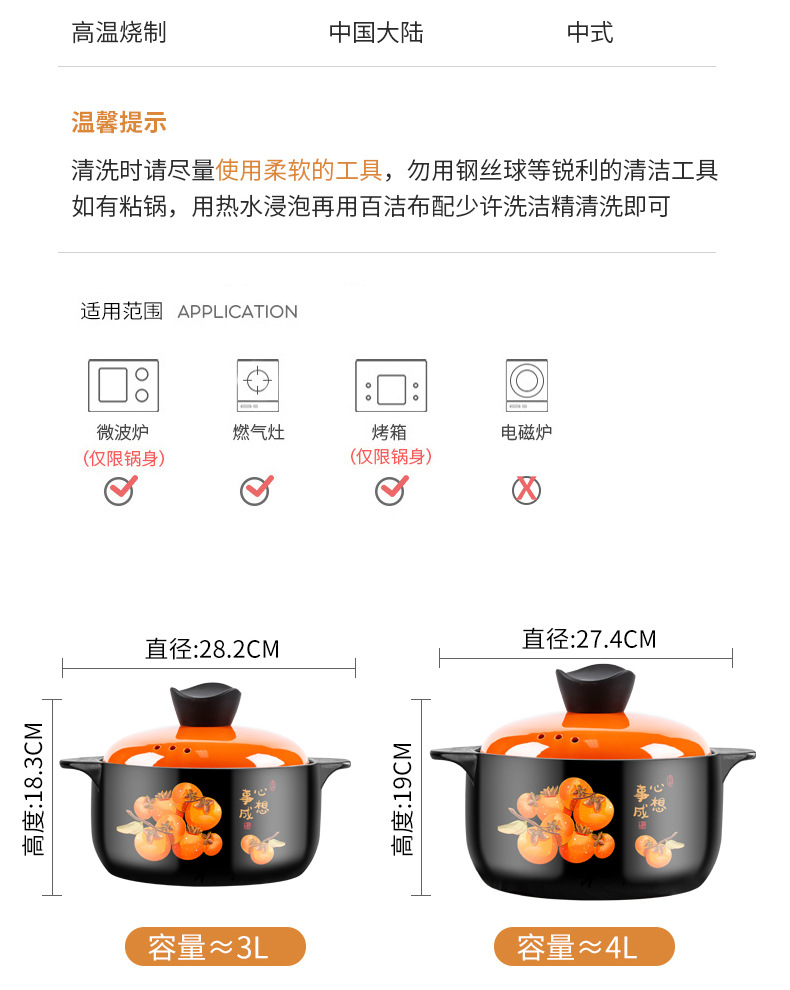 高温烧制　　中国大陆　　中式

温馨提示

清洗时请尽量使用柔软的工具，勿用钢丝球等锐利的清洁工具
如有粘锅，用热水浸泡再用百洁布配少许洗洁精清洗即可

适用范围 APPLICATION

微波炉
（仅限锅身）

燃气灶

烤箱
（仅限锅身）

电磁炉

直径:28.2CM

高度:18.3CM

心想事成

容量≈3L

直径:27.4CM

高度:19CM

心想事成

容量≈4L