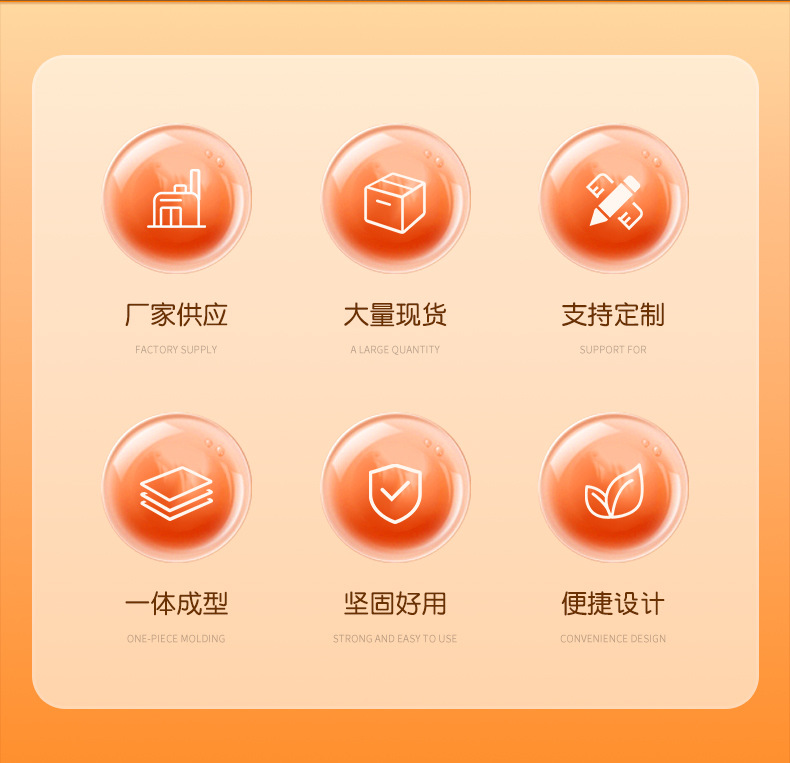 厂家供应
FACTORY SUPPLY

大量现货
A LARGE QUANTITY

支持定制
SUPPORT FOR

一体成型
ONE-PIECE MOLDING

坚固好用
STRONG AND EASY TO USE

便捷设计
CONVENIENCE DESIGN