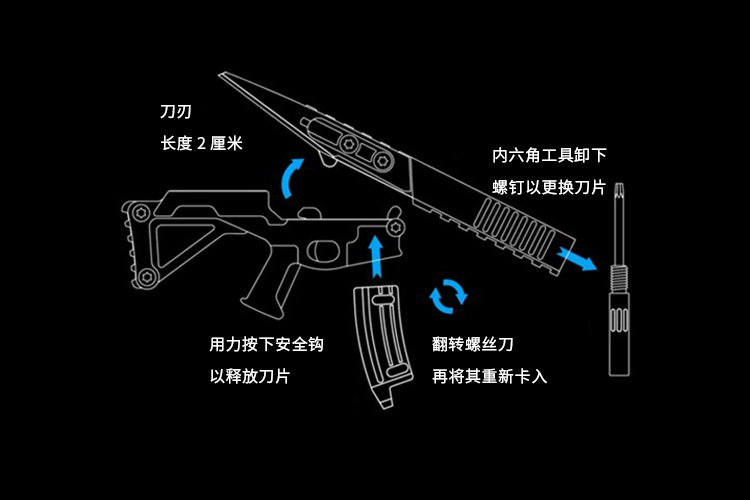 刀刃
长度 2 厘米

内六角工具卸下
螺钉以更换刀片

用力按下安全钩
以释放刀片

翻转螺丝刀
再将其重新卡入