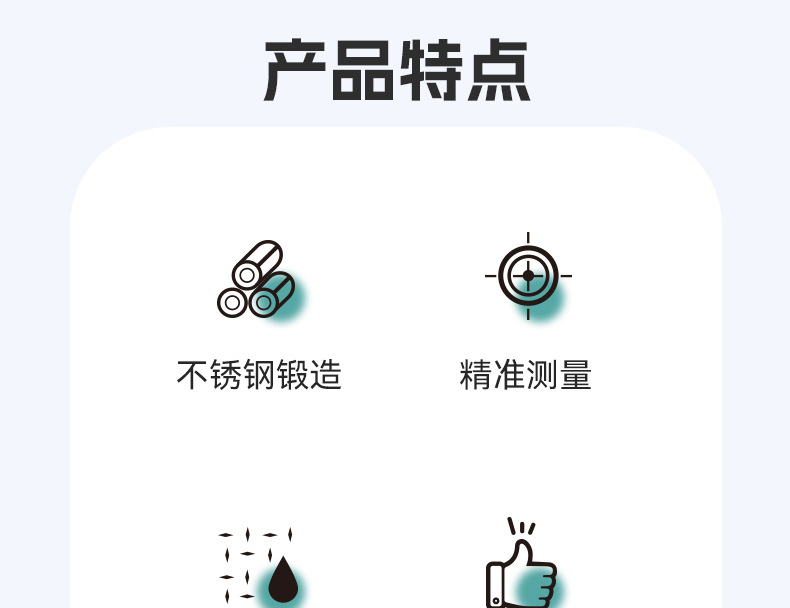 产品特点

不锈钢锻造

精准测量