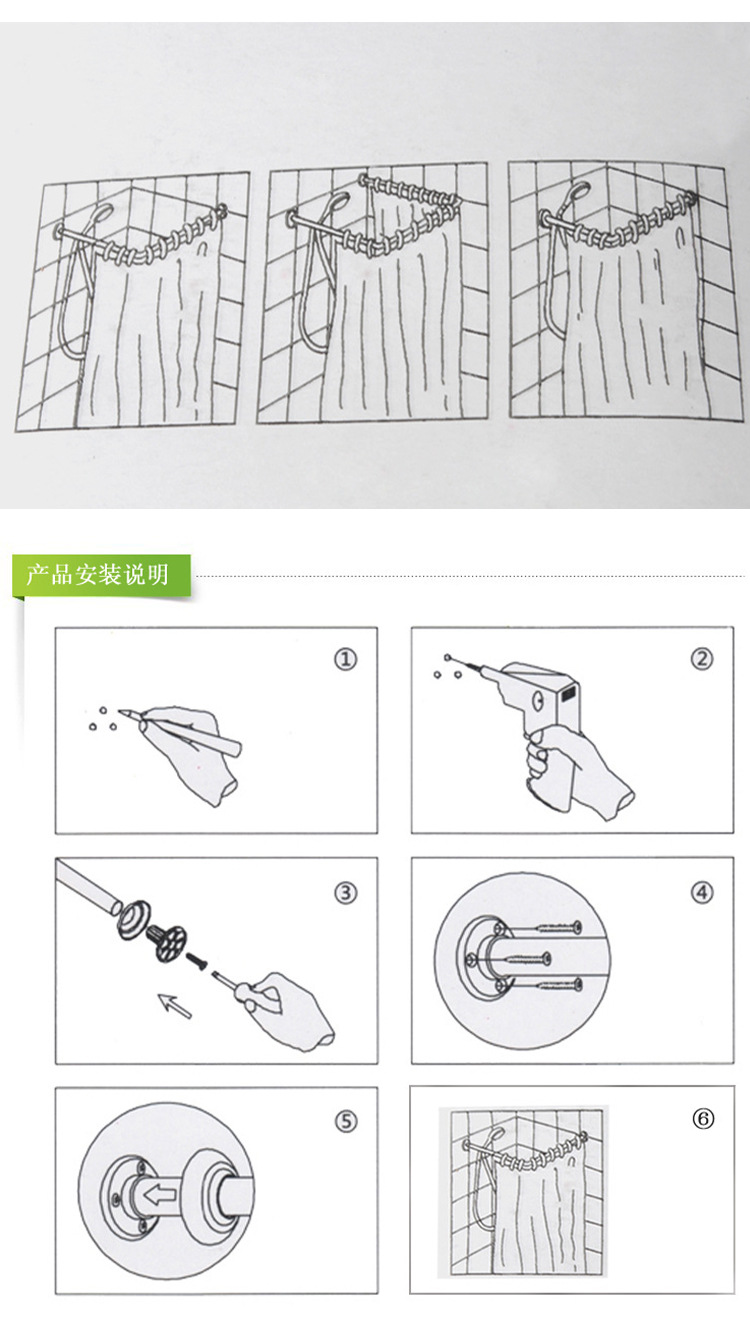 产品安装说明

①

②

③

④

⑤

⑥