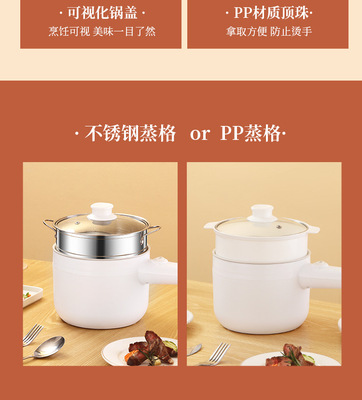 · 可视化锅盖 ·
烹饪可视 美味一目了然

· PP材质顶珠·
拿取方便 防止烫手

· 不锈钢蒸格 or PP蒸格·