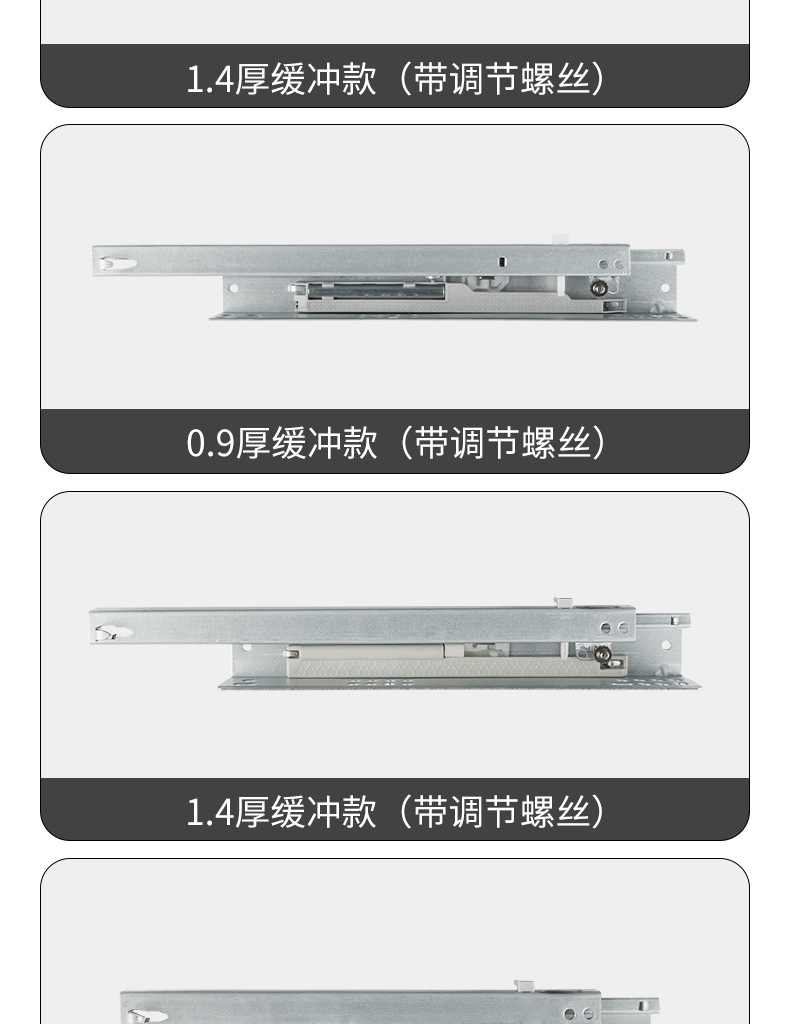 1.4厚缓冲款（带调节螺丝）

0.9厚缓冲款（带调节螺丝）

1.4厚缓冲款（带调节螺丝）